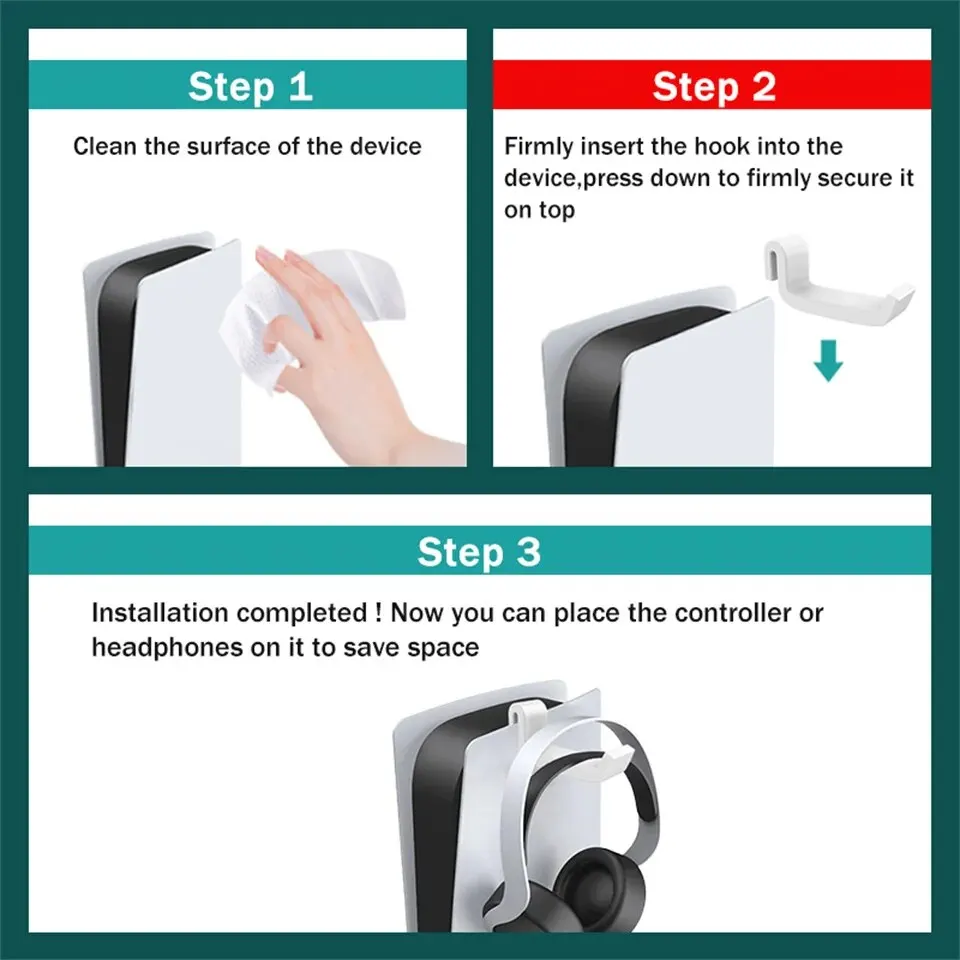 Step 1

Clean the surface of the device

Step 2

Firmly insert the hook into the device,press down to firmly secure it on top

Step 3

Installation completed ! Now you can place the controller or headphones on it to save space