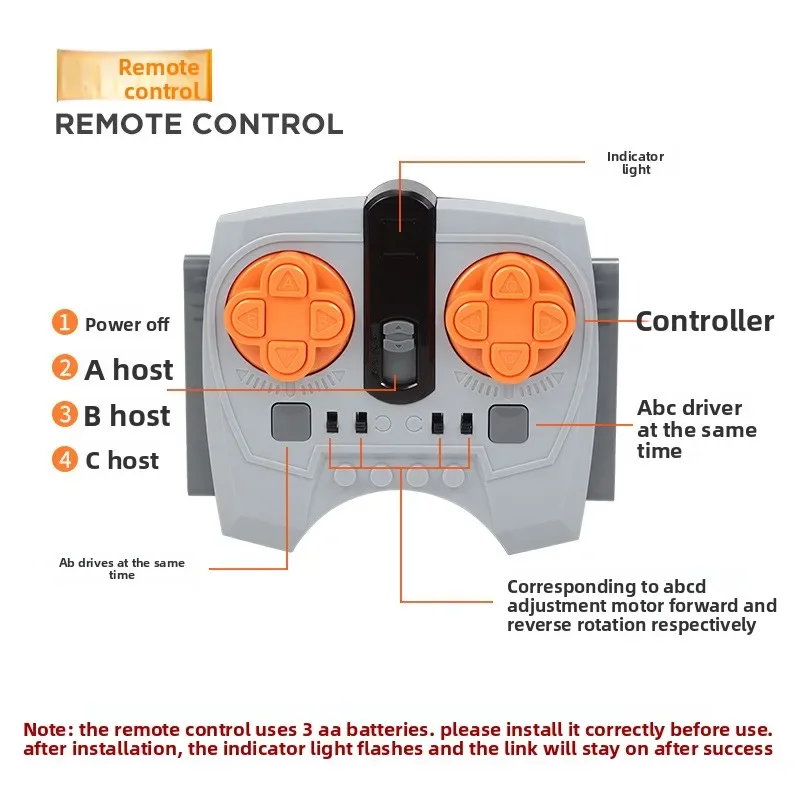 Remote control

REMOTE CONTROL

Indicator light

1 Power off
2 A host
3 B host
4 C host

Controller

Abc driver at the same time

Ab drives at the same time

Corresponding to abcd adjustment motor forward and reverse rotation respectively

Note: the remote control uses 3 aa batteries. please install it correctly before use. after installation, the indicator light flashes and the link will stay on after success