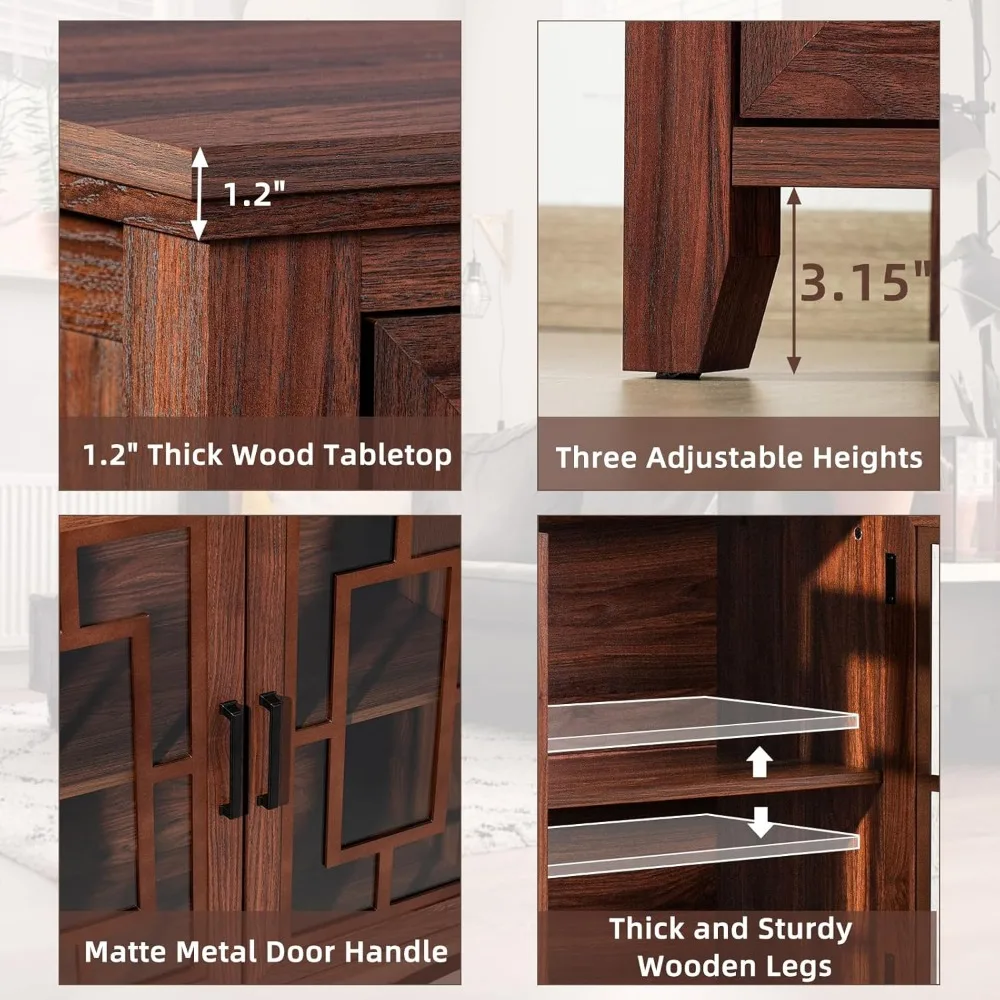 1.2"

1.2" Thick Wood Tabletop

3.15"

Three Adjustable Heights

Matte Metal Door Handle

Thick and Sturdy Wooden Legs