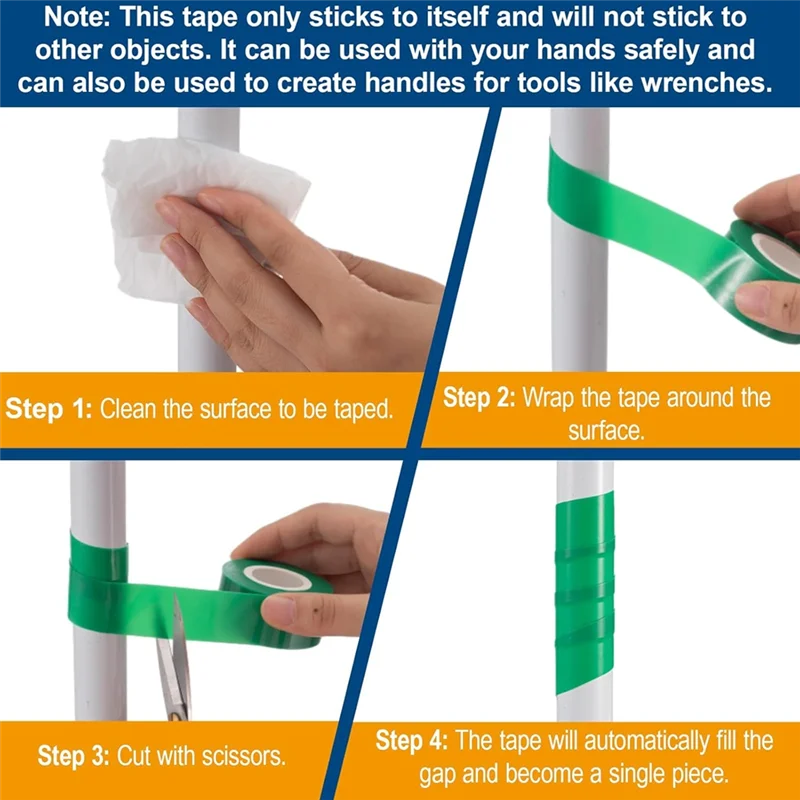 Note: This tape only sticks to itself and will not stick to other objects. It can be used with your hands safely and can also be used to create handles for tools like wrenches.

Step 1: Clean the surface to be taped.

Step 2: Wrap the tape around the surface.

Step 3: Cut with scissors.

Step 4: The tape will automatically fill the gap and become a single piece.