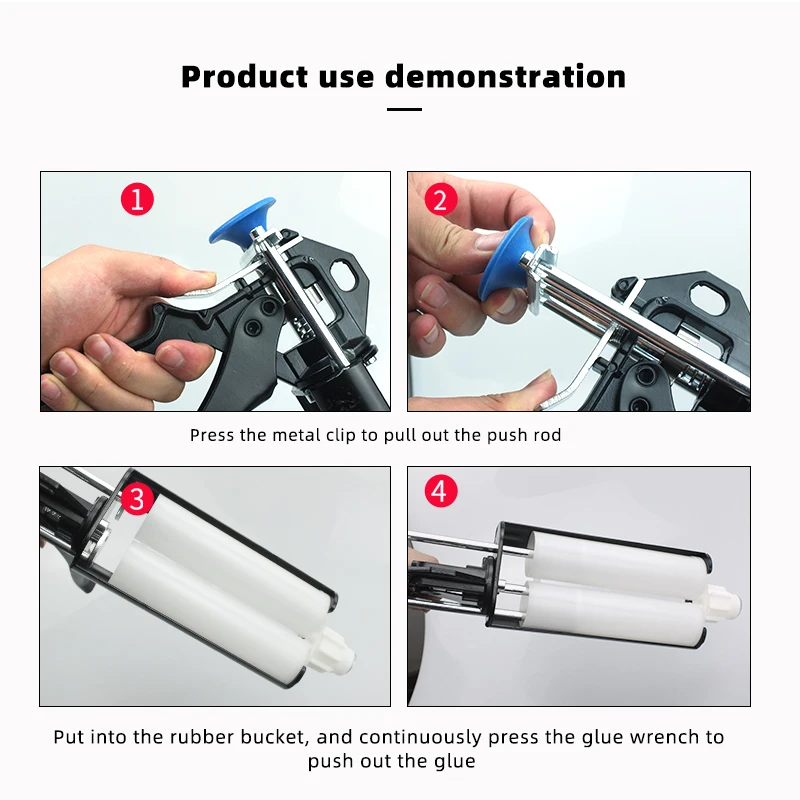 Product use demonstration

1

2

Press the metal clip to pull out the push rod

3

4

Put into the rubber bucket, and continuously press the glue wrench to push out the glue