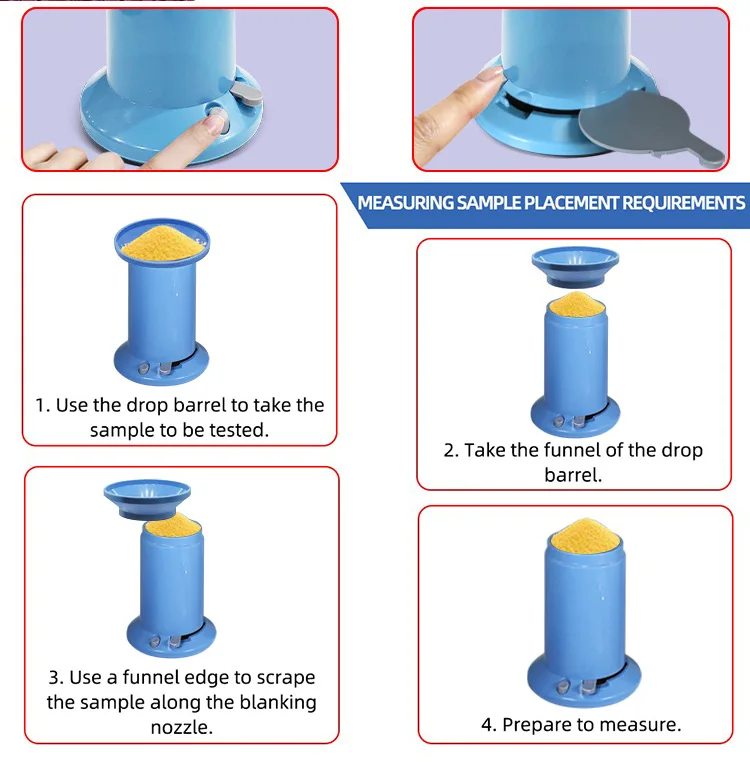 MEASURING SAMPLE PLACEMENT REQUIREMENTS

1. Use the drop barrel to take the sample to be tested.

2. Take the funnel of the drop barrel.

3. Use a funnel edge to scrape the sample along the blanking nozzle.

4. Prepare to measure.