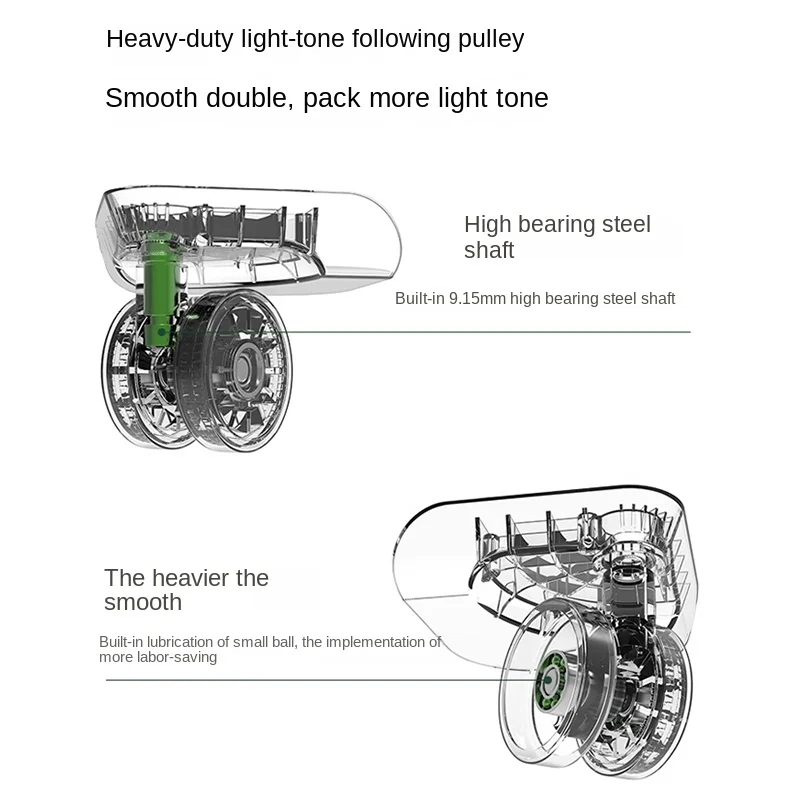 Heavy-duty light-tone following pulley

Smooth double, pack more light tone

High bearing steel shaft

Built-in 9.15mm high bearing steel shaft

The heavier the smooth

Built-in lubrication of small ball, the implementation of more labor-saving