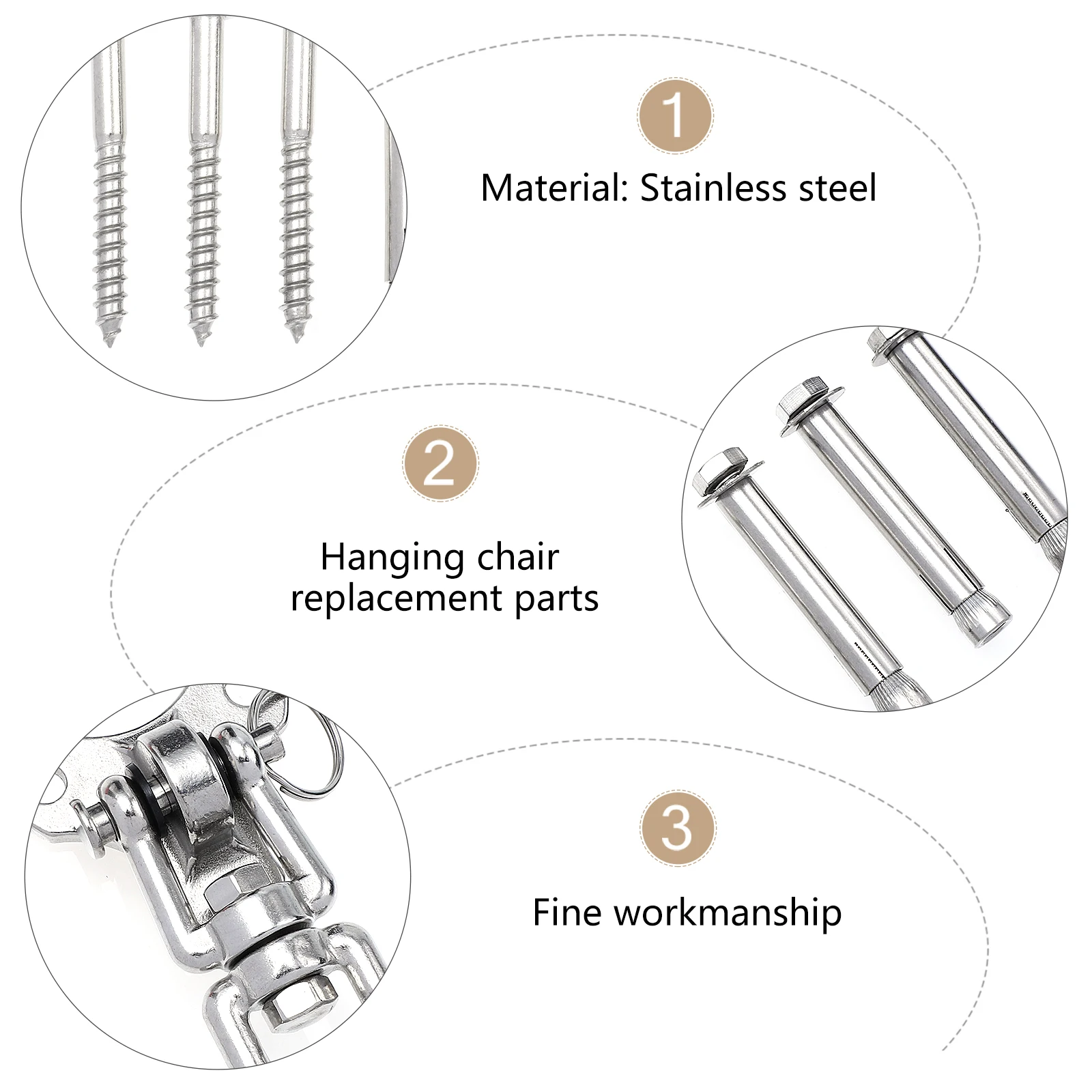 1

Material: Stainless steel

2

Hanging chair replacement parts

3

Fine workmanship