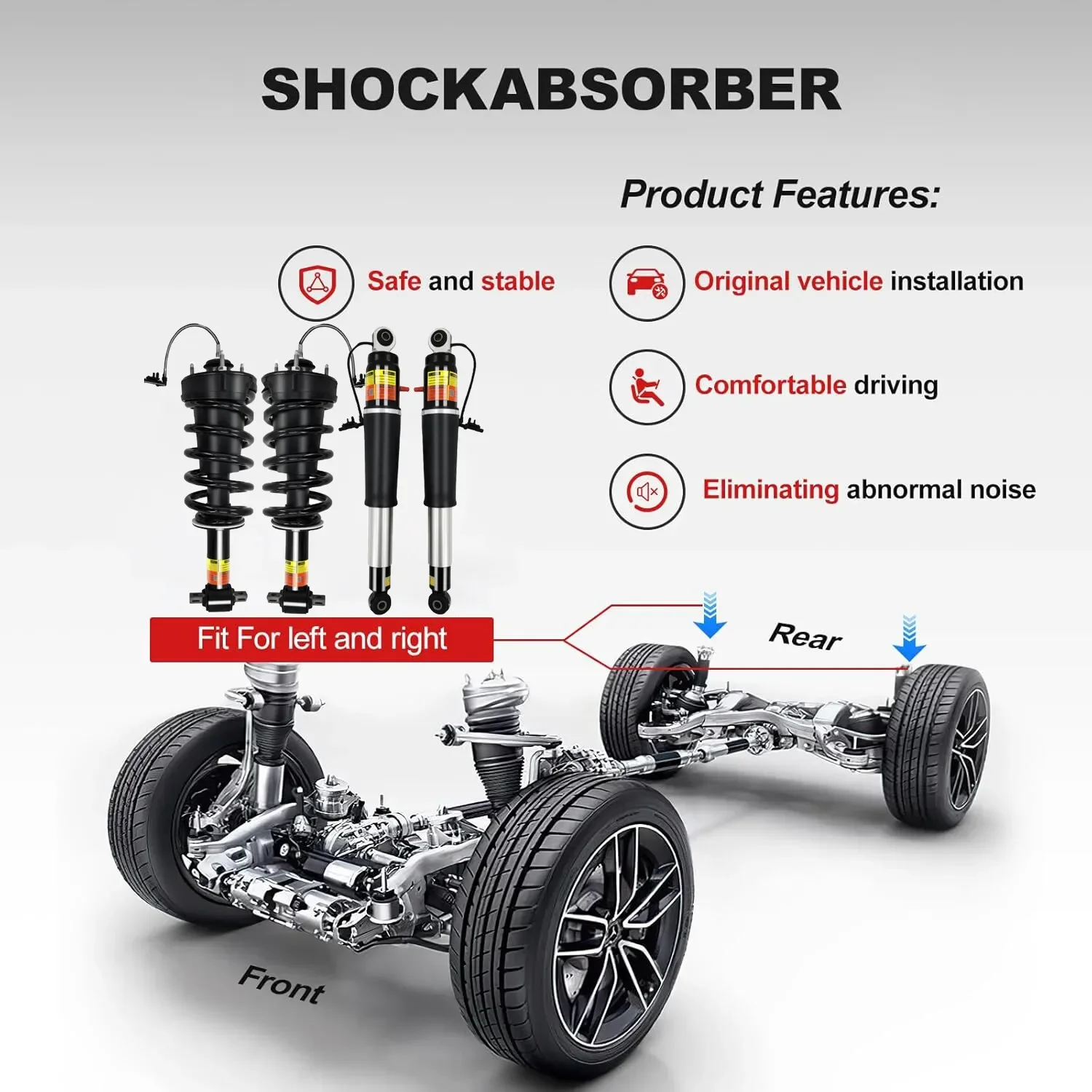 SHOCKABSORBER

Product Features:

Safe and stable

Original vehicle installation

Comfortable driving

Eliminating abnormal noise

Fit For left and right

Rear

Front