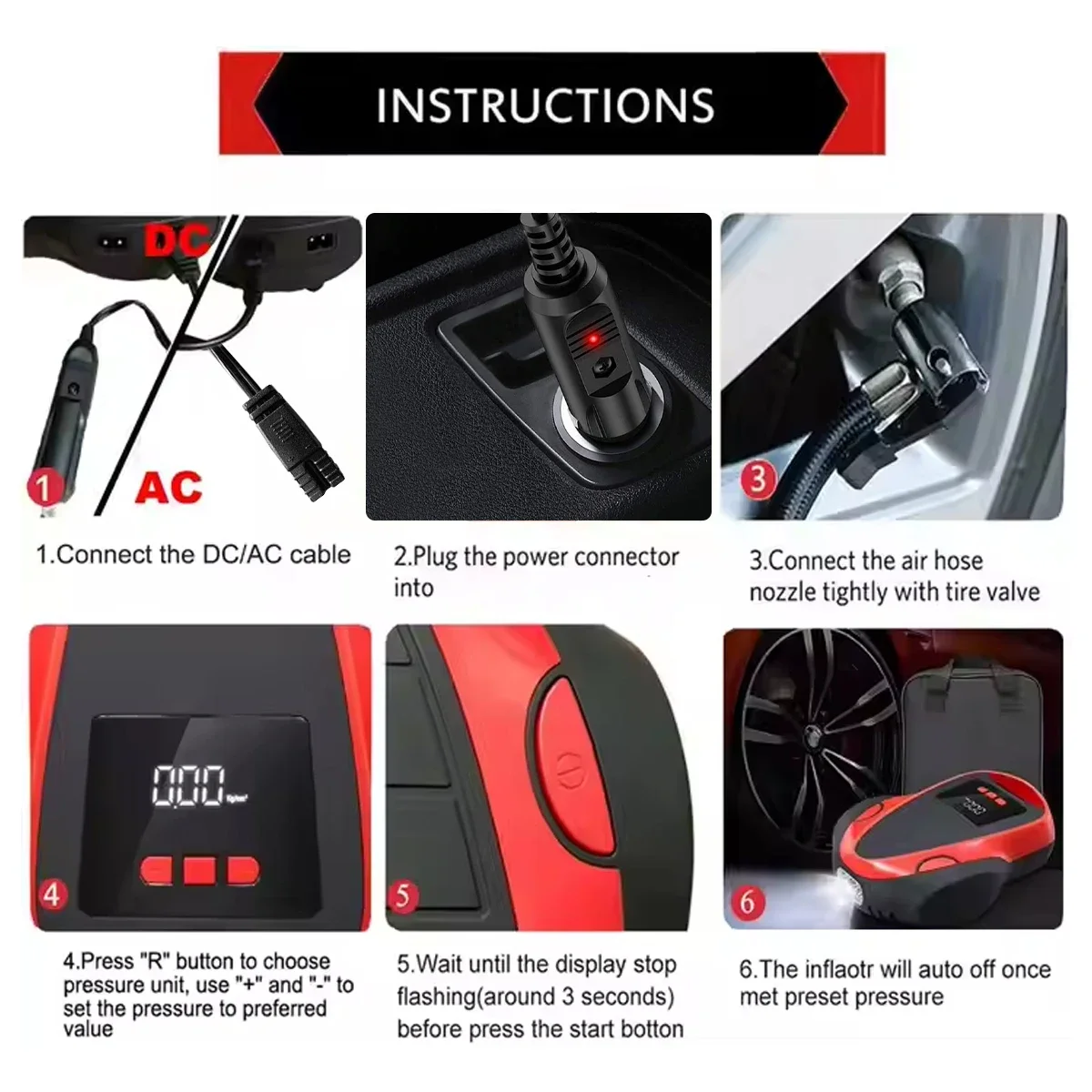 INSTRUCTIONS

DC

1

AC

1.Connect the DC/AC cable

2.Plug the power connector into

3

3.Connect the air hose nozzle tightly with tire valve

0.00

4

4.Press "R" button to choose pressure unit, use "+" and "-" to set the pressure to preferred value

5

5.Wait until the display stop flashing(around 3 seconds) before press the start botton

6

6.The inflaotr will auto off once met preset pressure