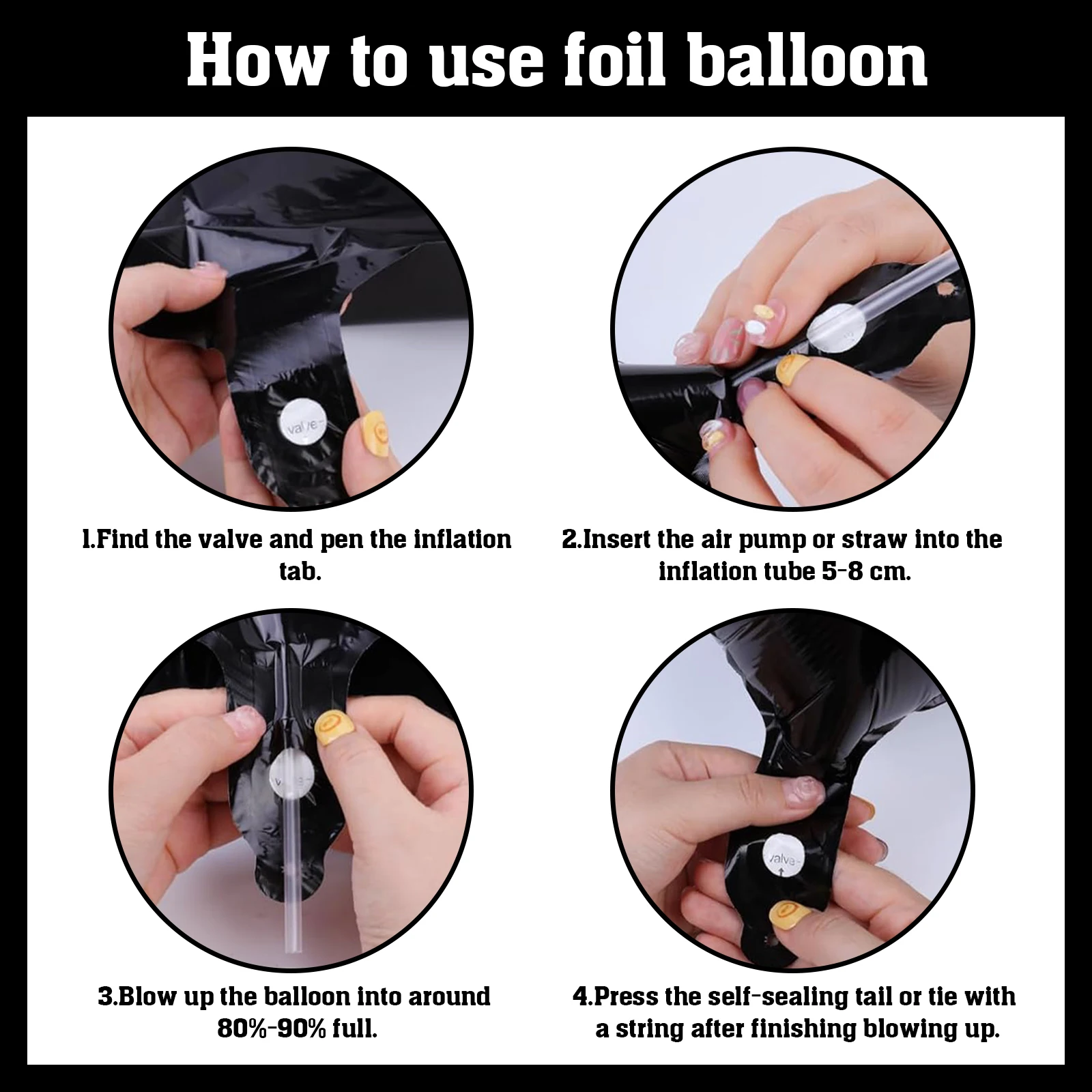 How to use foil balloon

valve

1.Find the valve and pen the inflation tab.

2.Insert the air pump or straw into the inflation tube 5-8 cm.

3.Blow up the balloon into around 80%-90% full.

valve

4.Press the self-sealing tail or tie with a string after finishing blowing up.