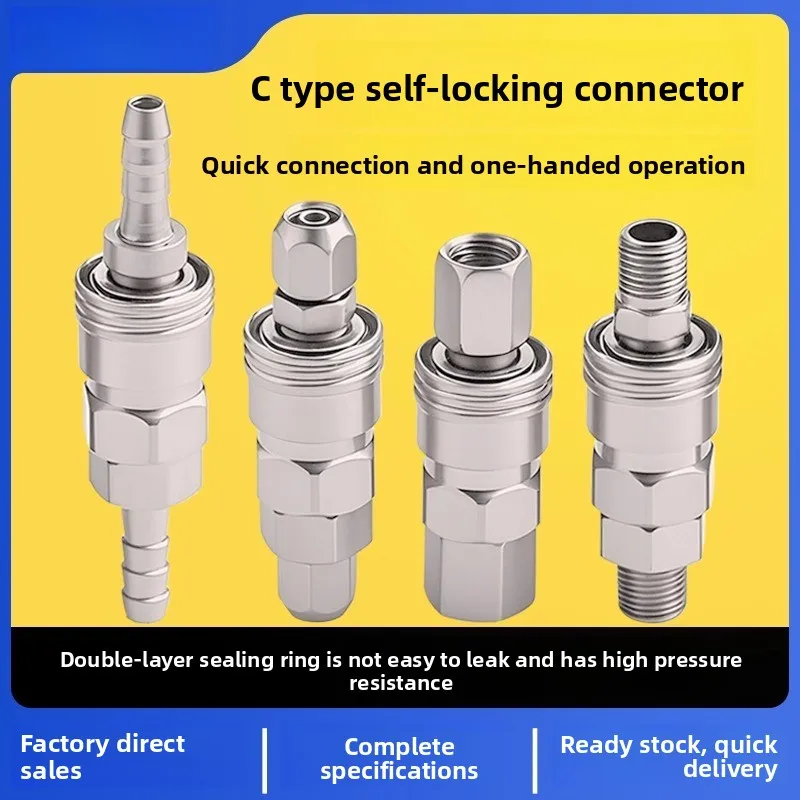 C type self-locking connector

Quick connection and one-handed operation

Double-layer sealing ring is not easy to leak and has high pressure resistance

Factory direct sales

Complete specifications

Ready stock, quick delivery