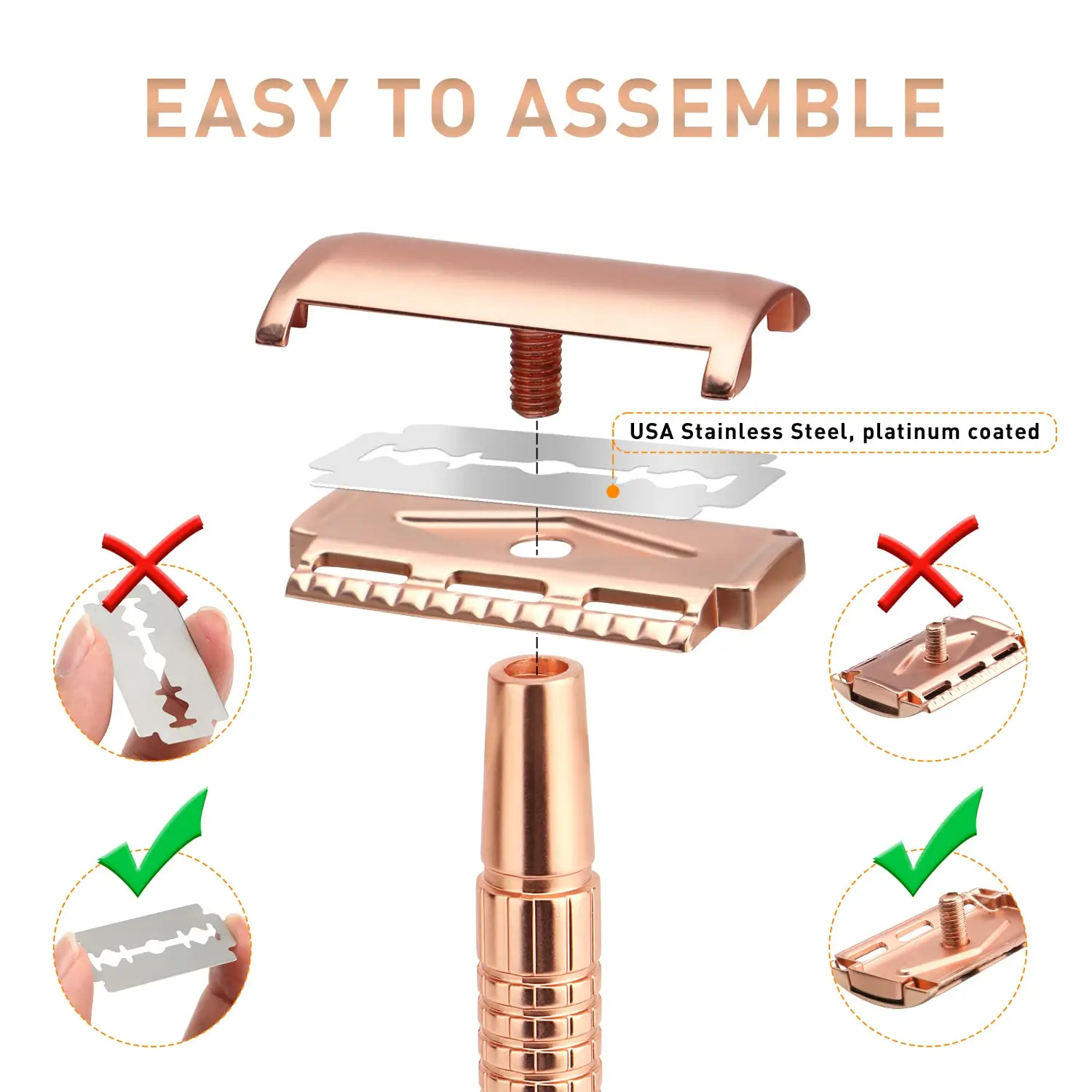 EASY TO ASSEMBLE

USA Stainless Steel, platinum coated