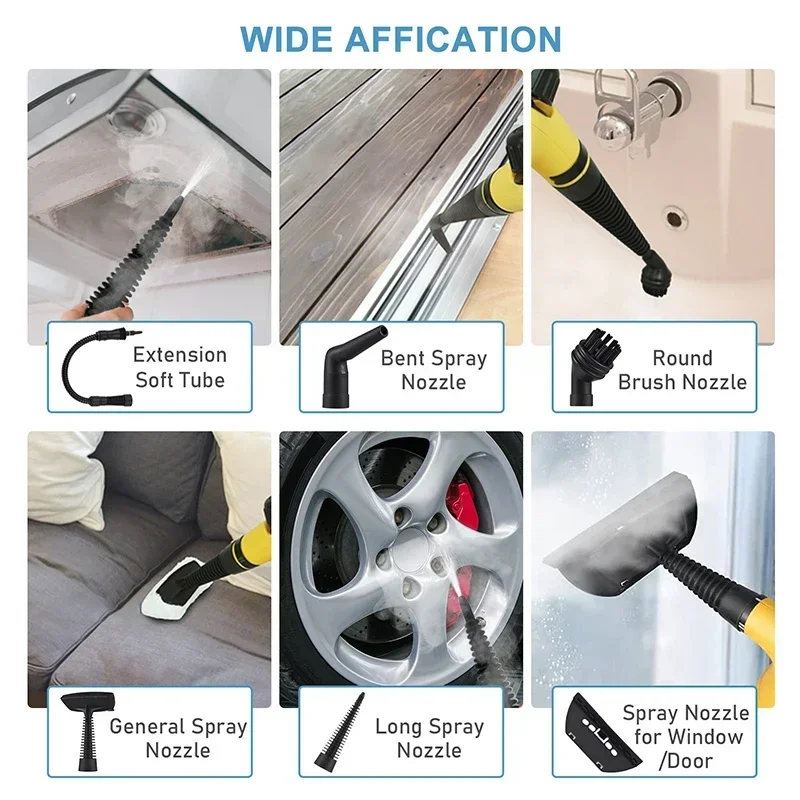 WIDE AFFICATION

Extension Soft Tube

Bent Spray Nozzle

Round Brush Nozzle

General Spray Nozzle

Long Spray Nozzle

Spray Nozzle for Window /Door