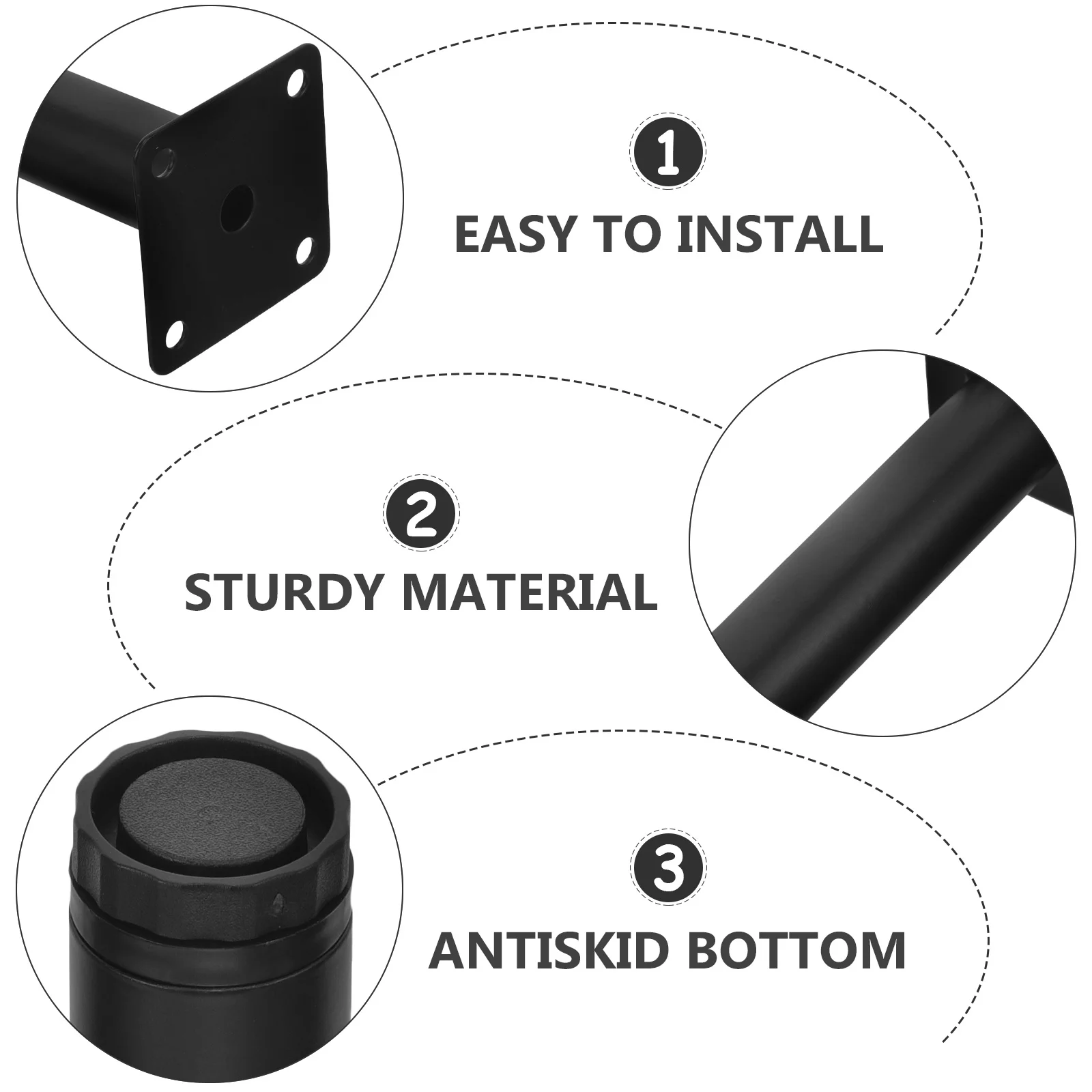 1

EASY TO INSTALL

2

STURDY MATERIAL

3

ANTISKID BOTTOM