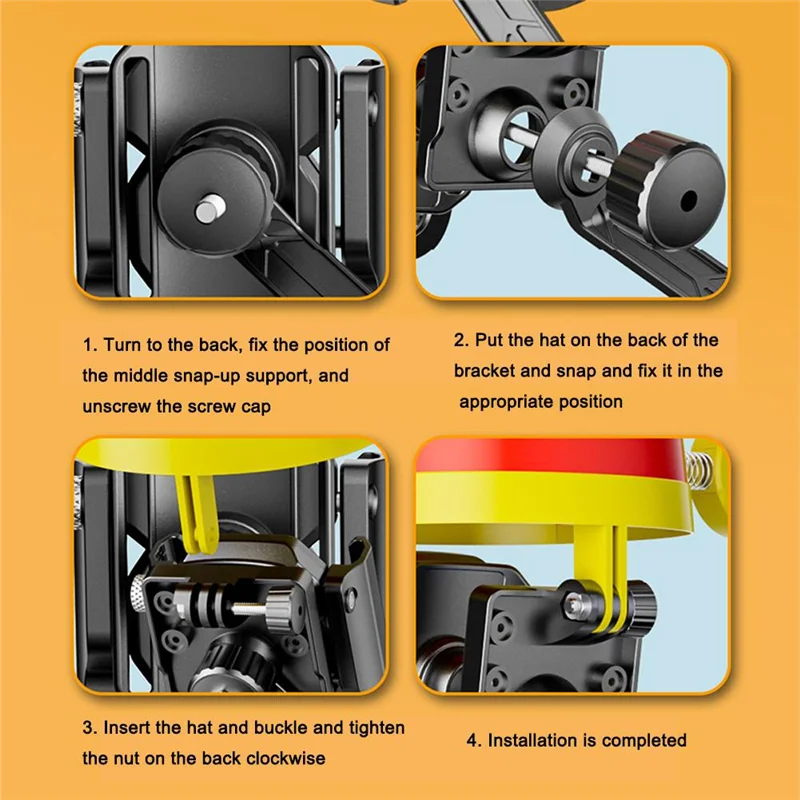 1. Turn to the back, fix the position of the middle snap-up support, and unscrew the screw cap

2. Put the hat on the back of the bracket and snap and fix it in the appropriate position

3. Insert the hat and buckle and tighten the nut on the back clockwise

4. Installation is completed