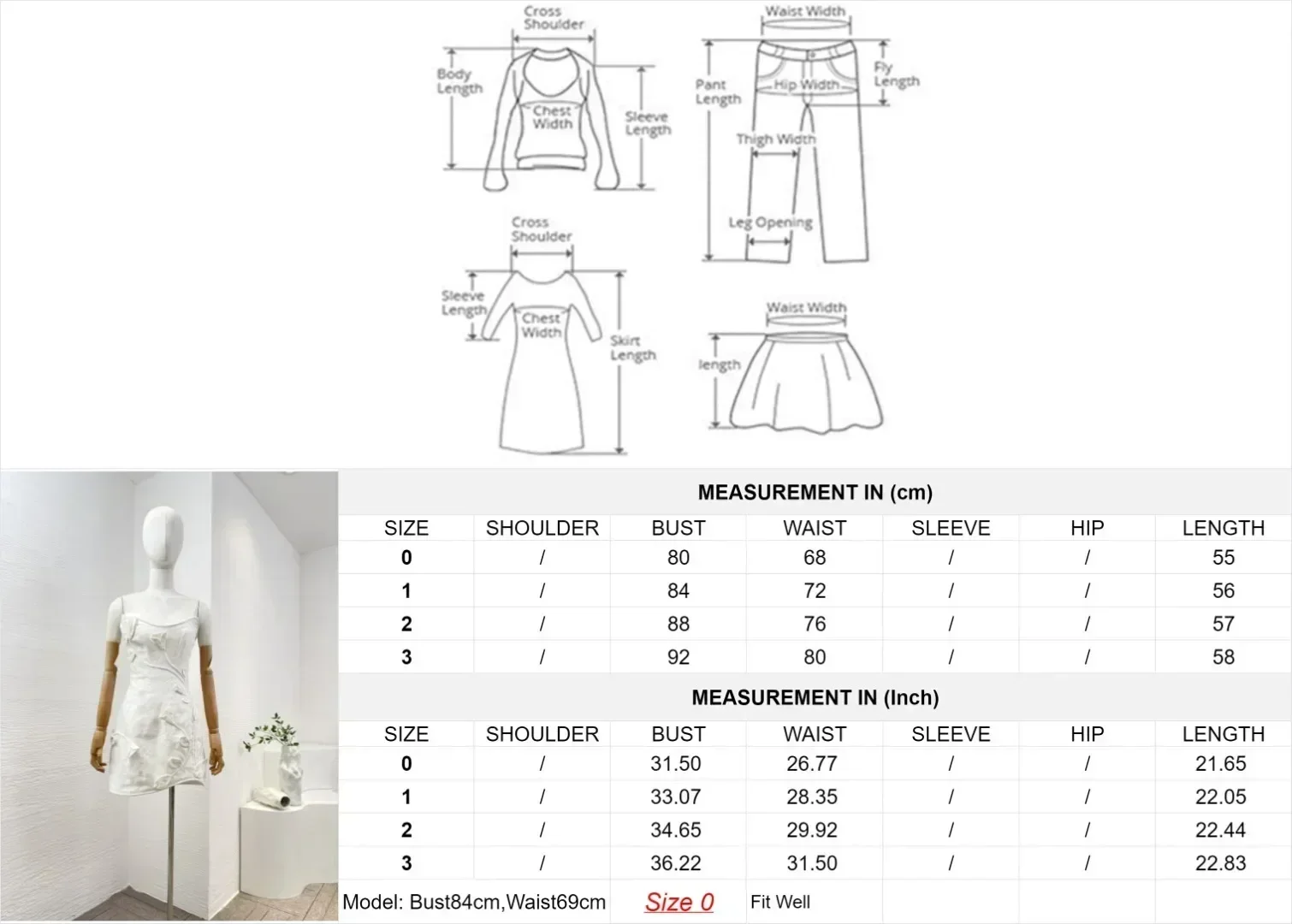 Cross Shoulder
Body Length
Chest Width
Sleeve Length

Waist Width
Pant Length
Hip Width
Fly Length
Thigh Width
Leg Opening

Cross Shoulder
Sleeve Length
Chest Width
Skirt Length

Waist Width
length

MEASUREMENT IN (cm)

| SIZE | SHOULDER | BUST | WAIST | SLEEVE | HIP | LENGTH |
|---|---|---|---|---|---|---|
| 0 | / | 80 | 68 | / | / | 55 |
| 1 | / | 84 | 72 | / | / | 56 |
| 2 | / | 88 | 76 | / | / | 57 |
| 3 | / | 92 | 80 | / | / | 58 |

MEASUREMENT IN (Inch)

| SIZE | SHOULDER | BUST | WAIST | SLEEVE | HIP | LENGTH |
|---|---|---|---|---|---|---|
| 0 | / | 31.50 | 26.77 | / | / | 21.65 |
| 1 | / | 33.07 | 28.35 | / | / | 22.05 |
| 2 | / | 34.65 | 29.92 | / | / | 22.44 |
| 3 | / | 36.22 | 31.50 | / | / | 22.83 |

Model: Bust84cm,Waist69cm Size 0 Fit Well