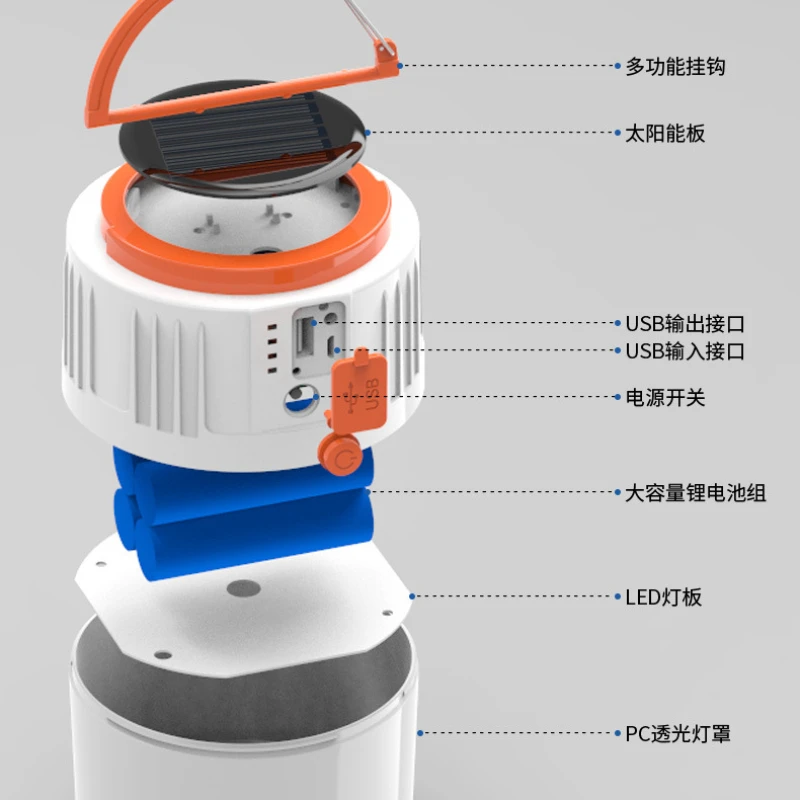 多功能挂钩
太阳能板
USB输出接口
USB输入接口
USB
电源开关
大容量锂电池组
LED灯板
PC透光灯罩