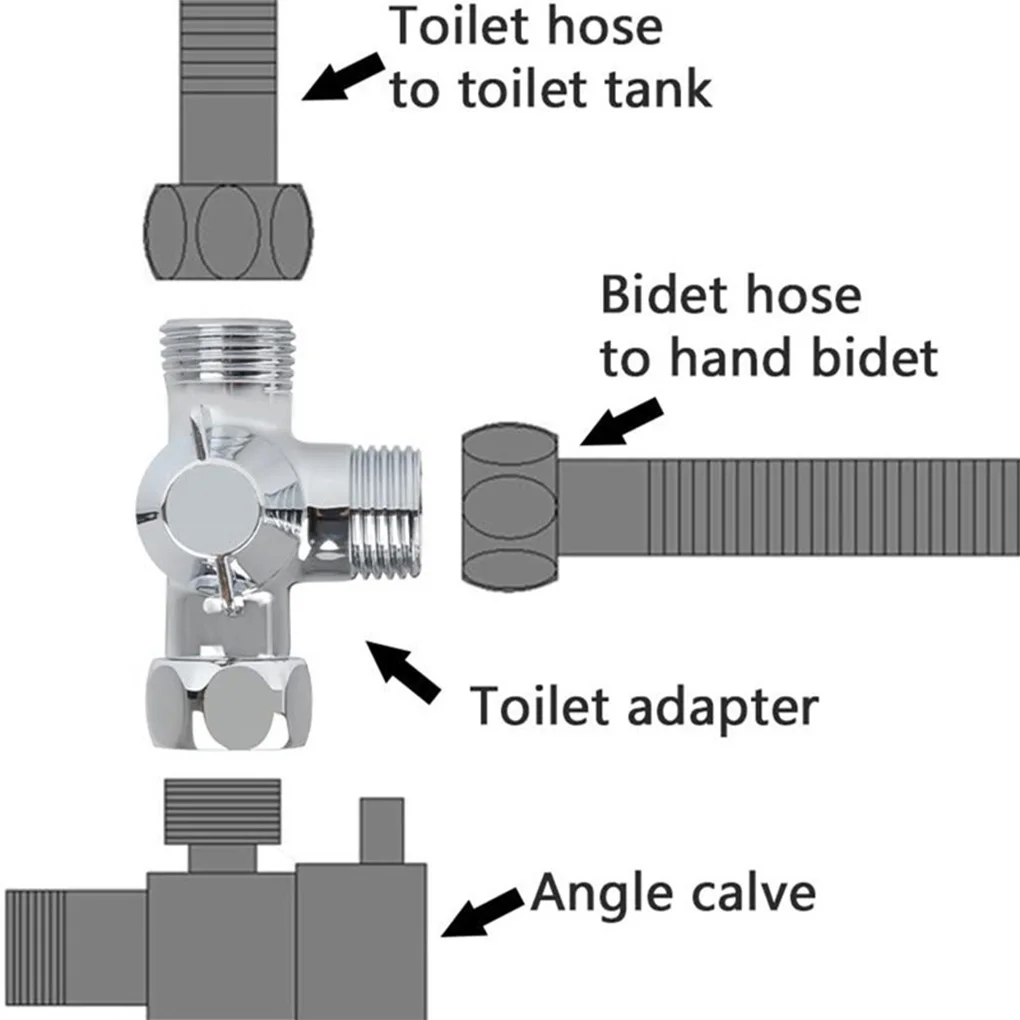 Toilet hose
to toilet tank

Bidet hose
to hand bidet

Toilet adapter

Angle calve