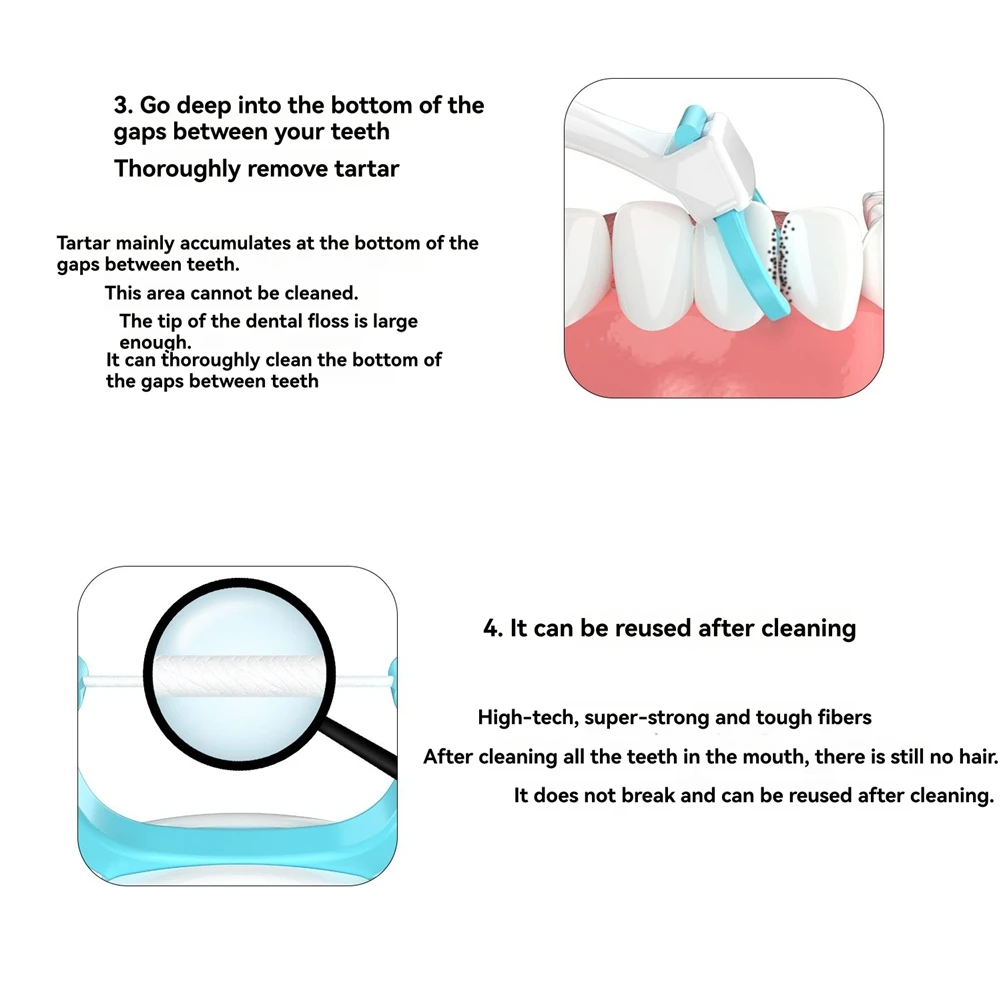 3. Go deep into the bottom of the gaps between your teeth

Thoroughly remove tartar

Tartar mainly accumulates at the bottom of the gaps between teeth.

This area cannot be cleaned.

The tip of the dental floss is large enough.

It can thoroughly clean the bottom of the gaps between teeth

4. It can be reused after cleaning

High-tech, super-strong and tough fibers

After cleaning all the teeth in the mouth, there is still no hair.

It does not break and can be reused after cleaning.