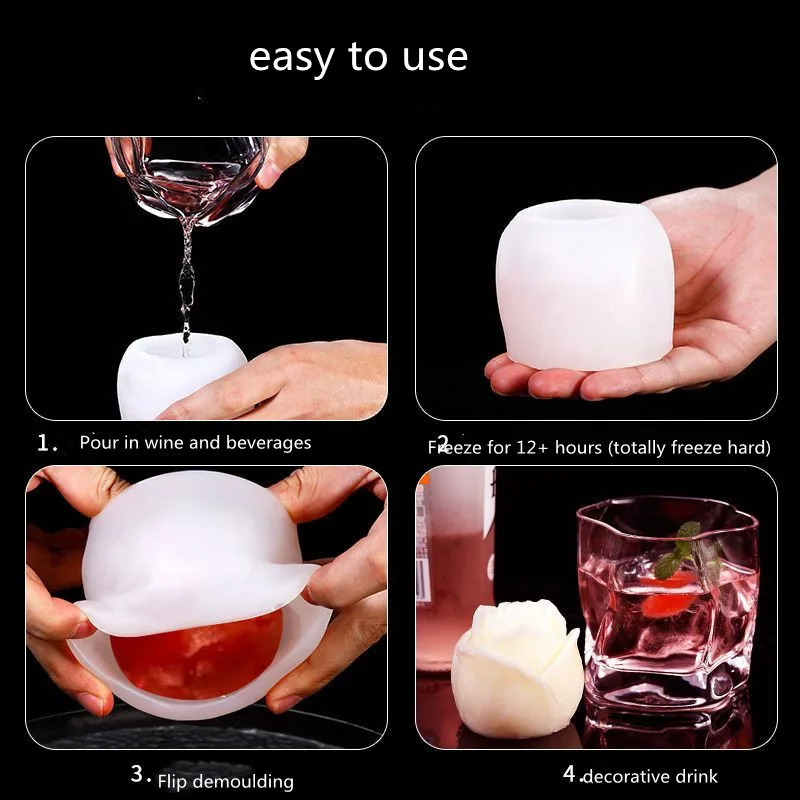 easy to use

1. Pour in wine and beverages

2. Freeze for 12+ hours (totally freeze hard)

3. Flip demoulding

4. decorative drink