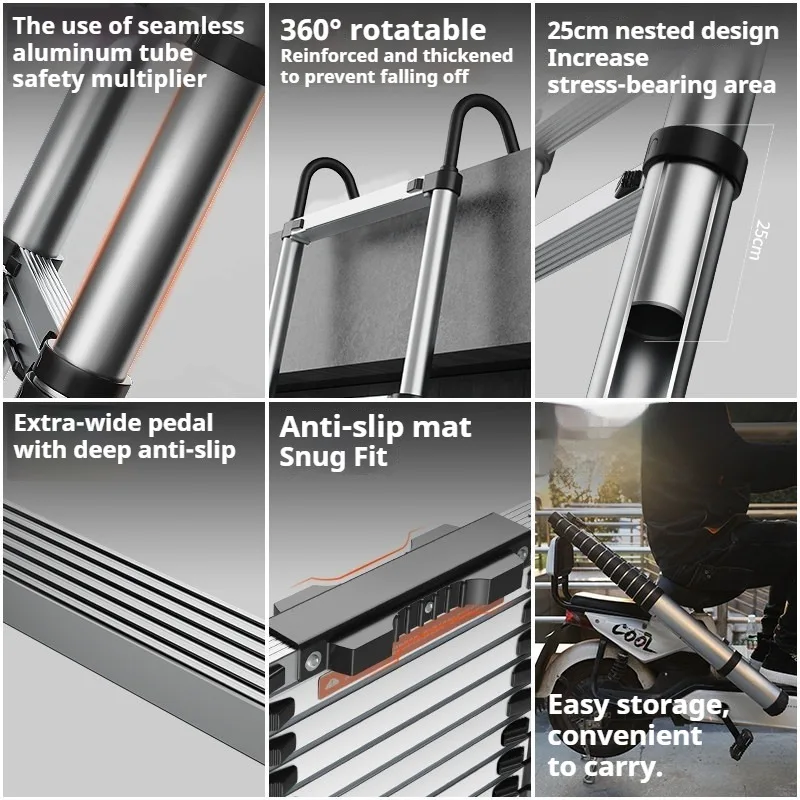 The use of seamless aluminum tube safety multiplier

360° rotatable
Reinforced and thickened to prevent falling off

25cm nested design
Increase stress-bearing area

25cm

Extra-wide pedal with deep anti-slip

Anti-slip mat
Snug Fit

COOL

Easy storage, convenient to carry.