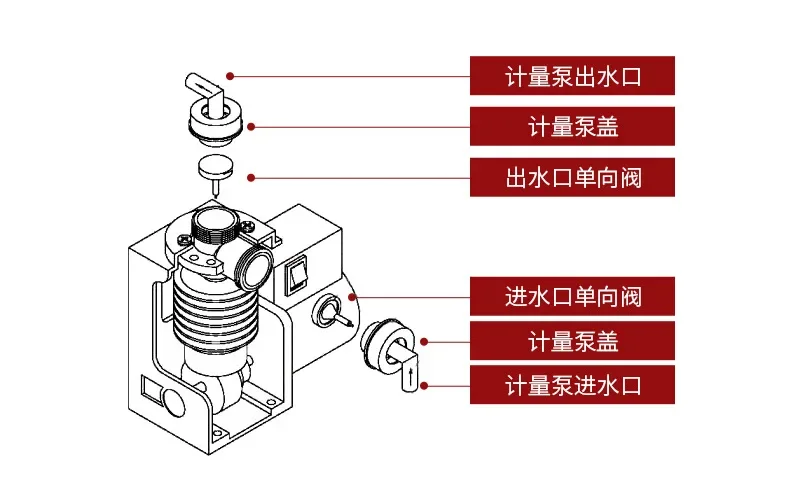 计量泵出水口

计量泵盖

出水口单向阀

进水口单向阀

计量泵盖

计量泵进水口