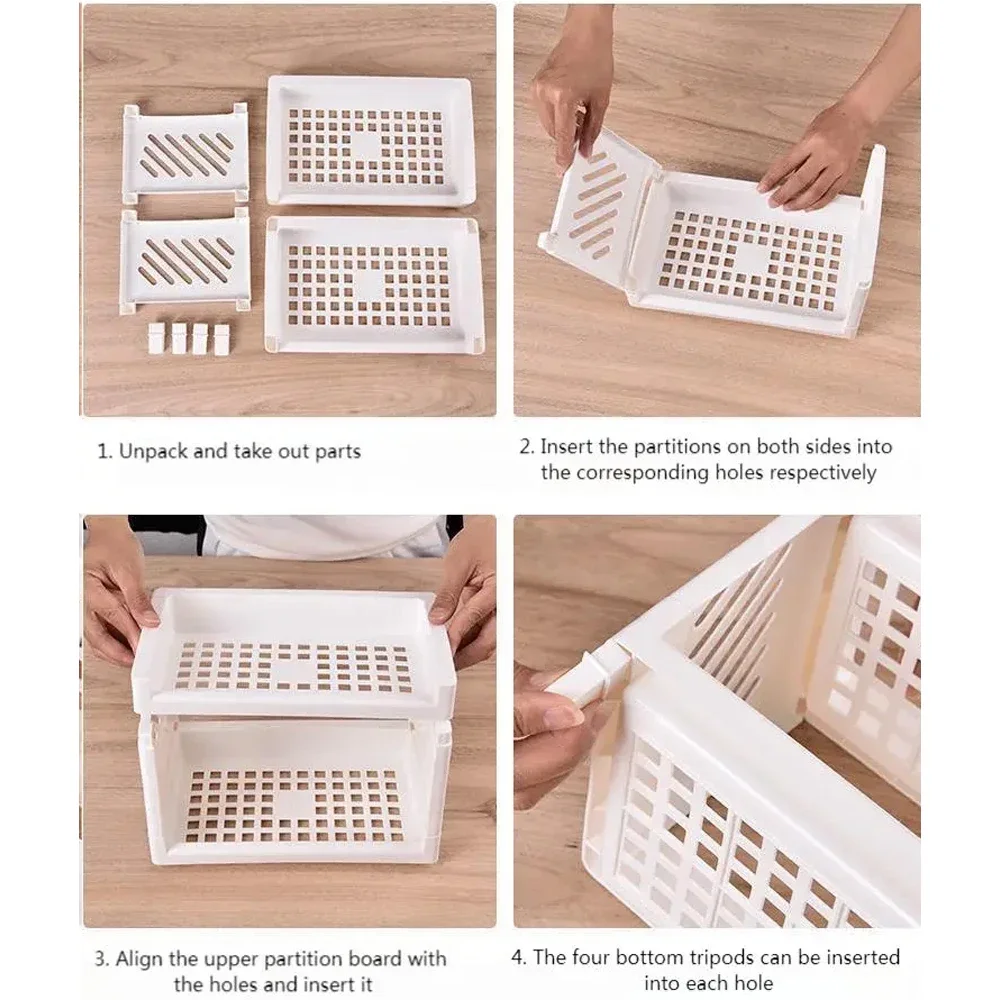 1. Unpack and take out parts

2. Insert the partitions on both sides into the corresponding holes respectively

3. Align the upper partition board with the holes and insert it

4. The four bottom tripods can be inserted into each hole