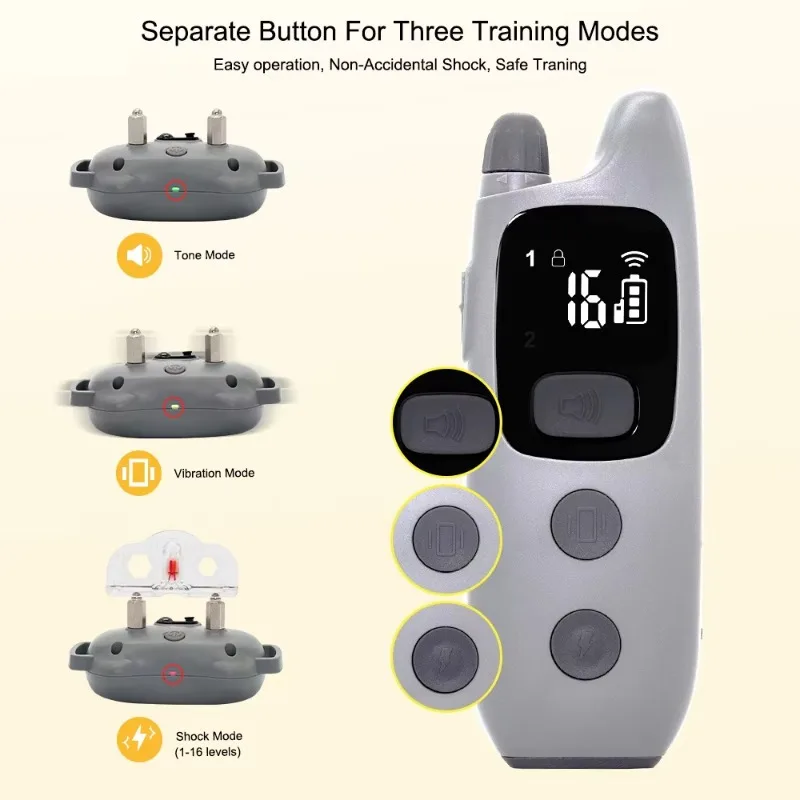 Separate Button For Three Training Modes

Easy operation, Non-Accidental Shock, Safe Traning

Tone Mode

Vibration Mode

Shock Mode (1-16 levels)

1

16

2