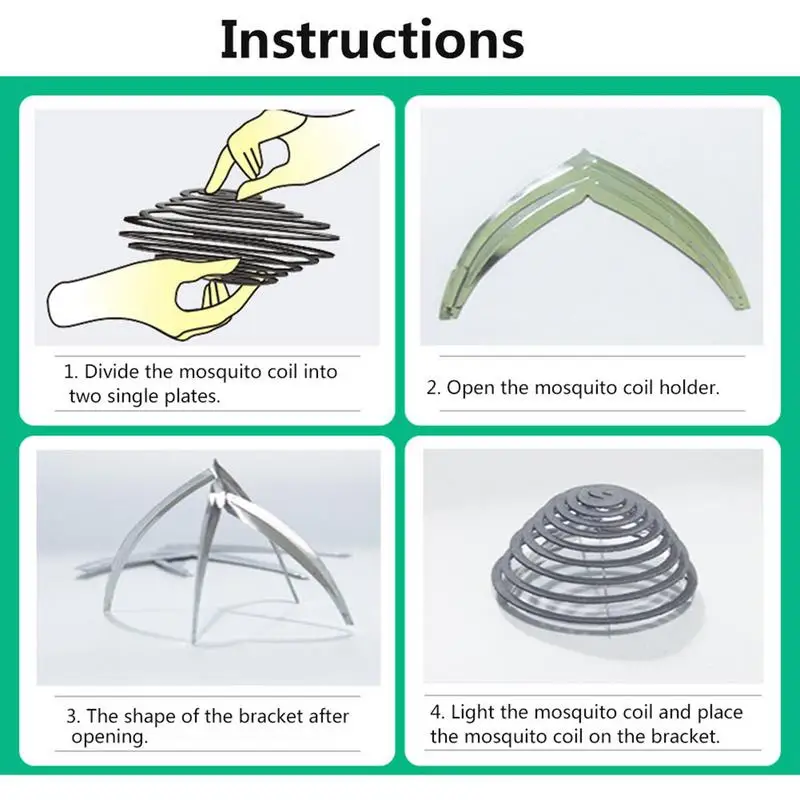 Instructions

1. Divide the mosquito coil into two single plates.

2. Open the mosquito coil holder.

3. The shape of the bracket after opening.

4. Light the mosquito coil and place the mosquito coil on the bracket.