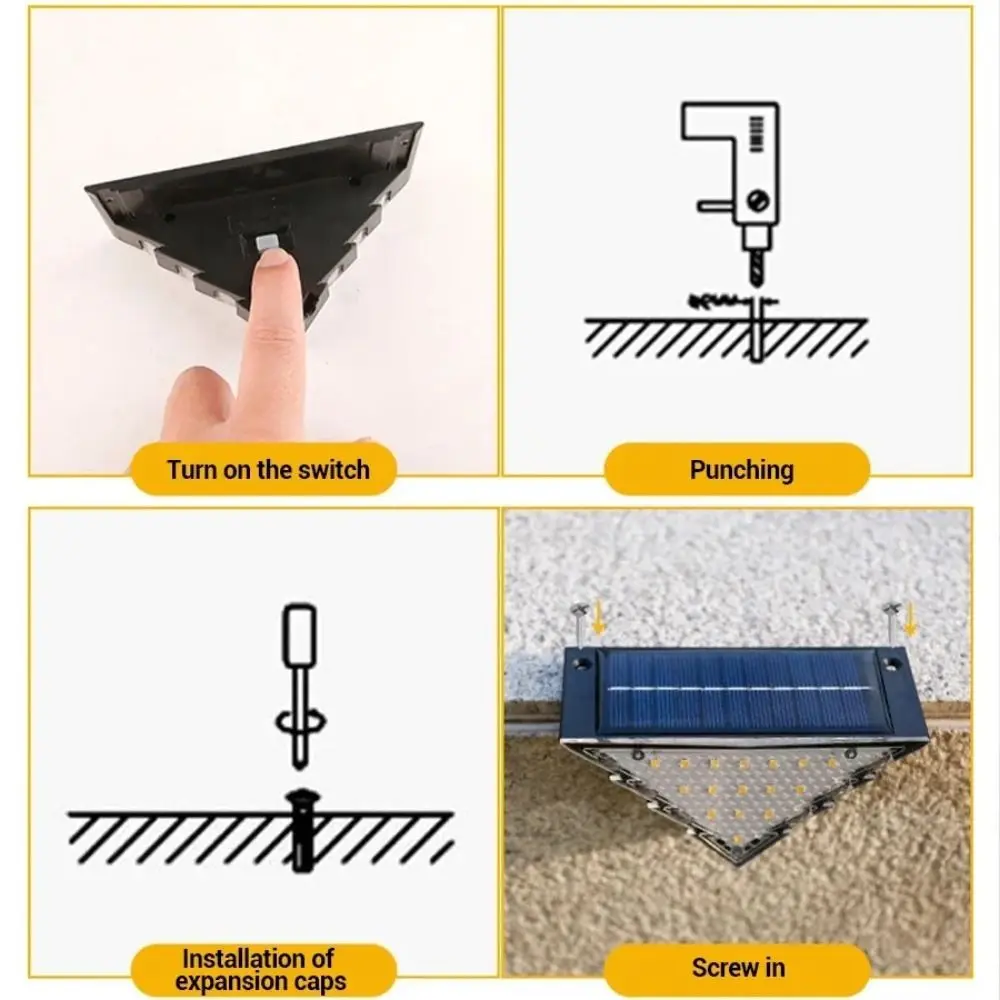 Turn on the switch

Punching

Installation of expansion caps

Screw in