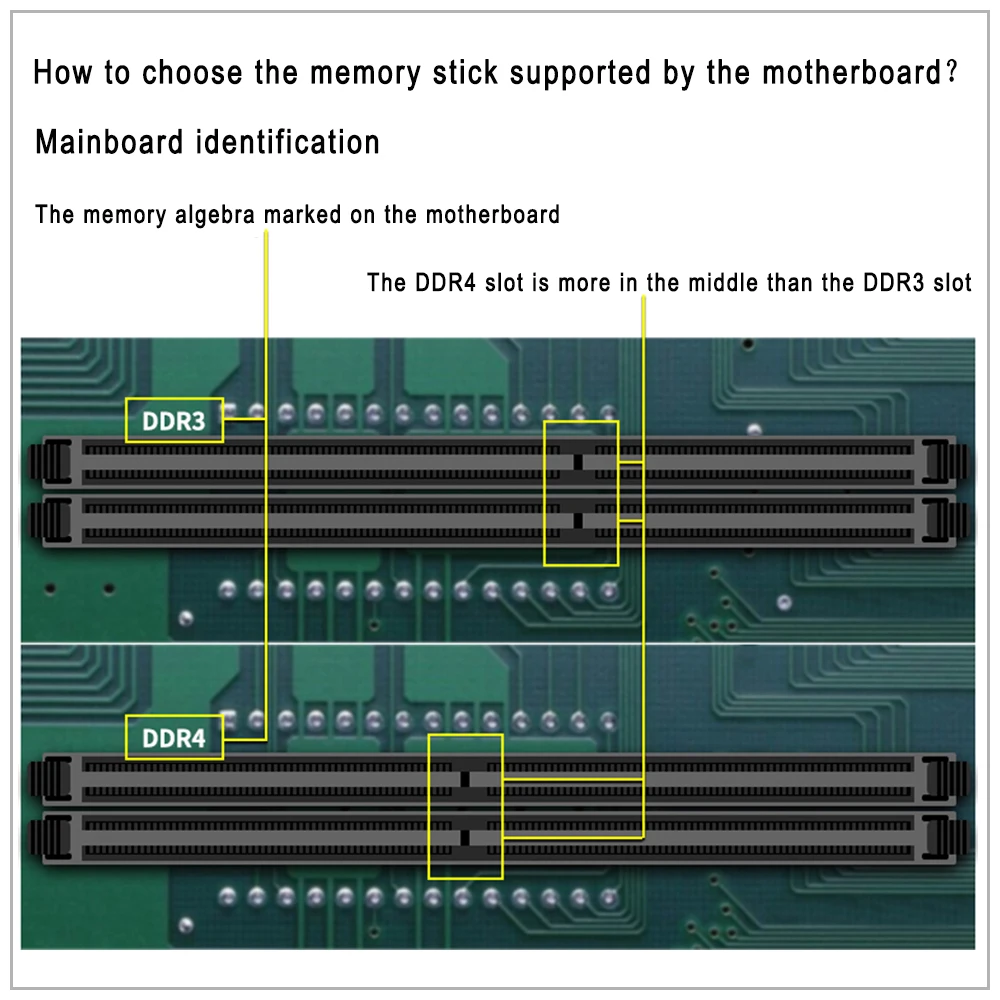 How to choose the memory stick supported by the motherboard?

Mainboard identification

The memory algebra marked on the motherboard

The DDR4 slot is more in the middle than the DDR3 slot

DDR3

DDR4