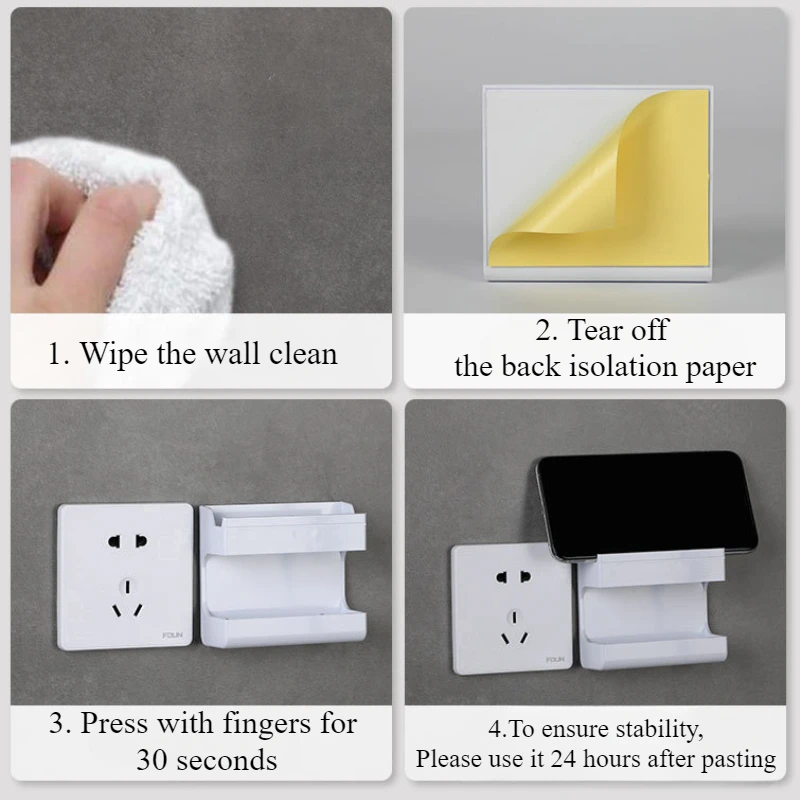 1. Wipe the wall clean

2. Tear off the back isolation paper

FOUN

3. Press with fingers for 30 seconds

FOUN

4.To ensure stability, Please use it 24 hours after pasting