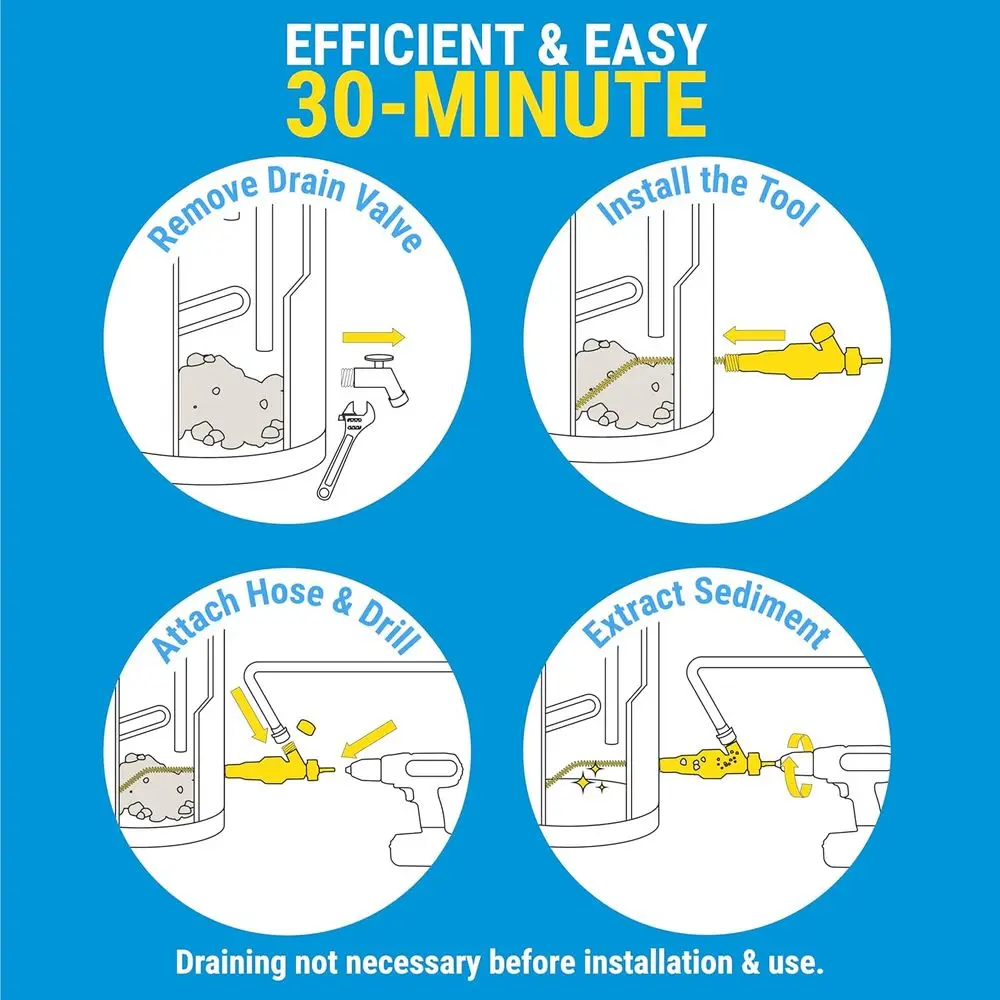 EFFICIENT & EASY
30-MINUTE

Remove Drain Valve

Install the Tool

Attach Hose & Drill

Extract Sediment

Draining not necessary before installation & use.