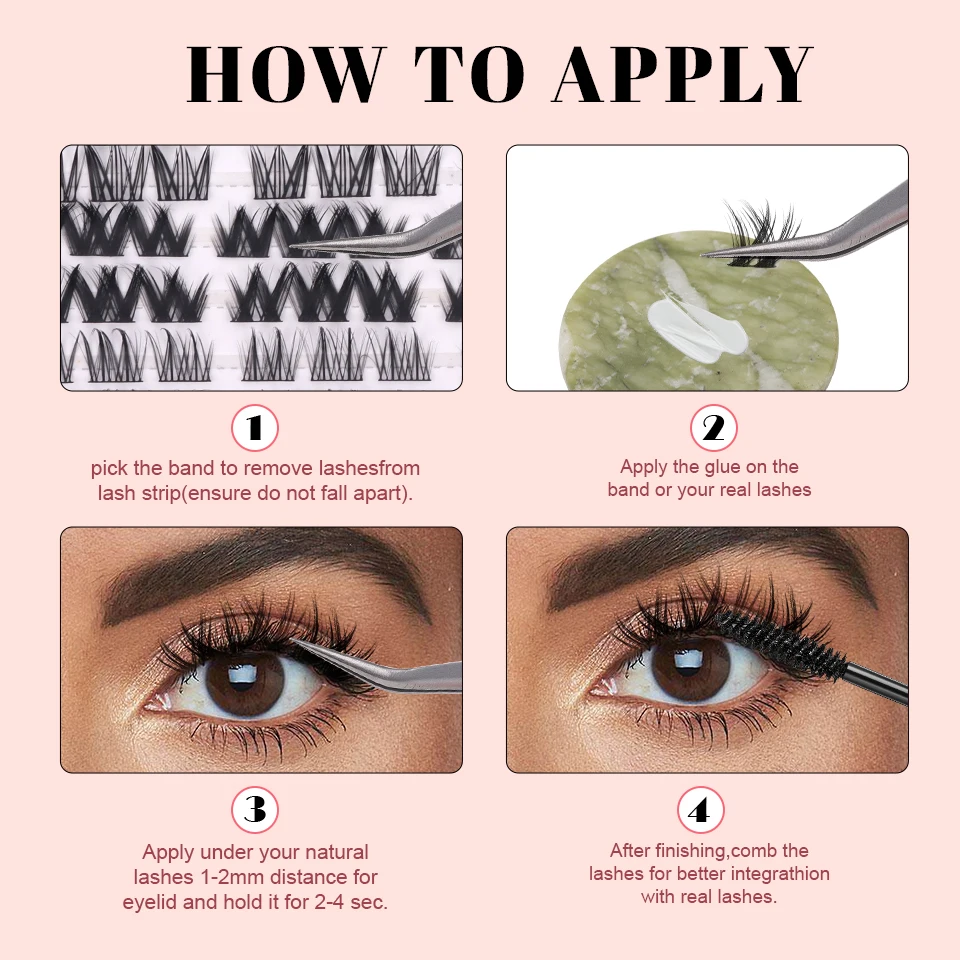 HOW TO APPLY

1

pick the band to remove lashesfrom lash strip(ensure do not fall apart).

2

Apply the glue on the band or your real lashes

3

Apply under your natural lashes 1-2mm distance for eyelid and hold it for 2-4 sec.

4

After finishing,comb the lashes for better integrathion with real lashes.