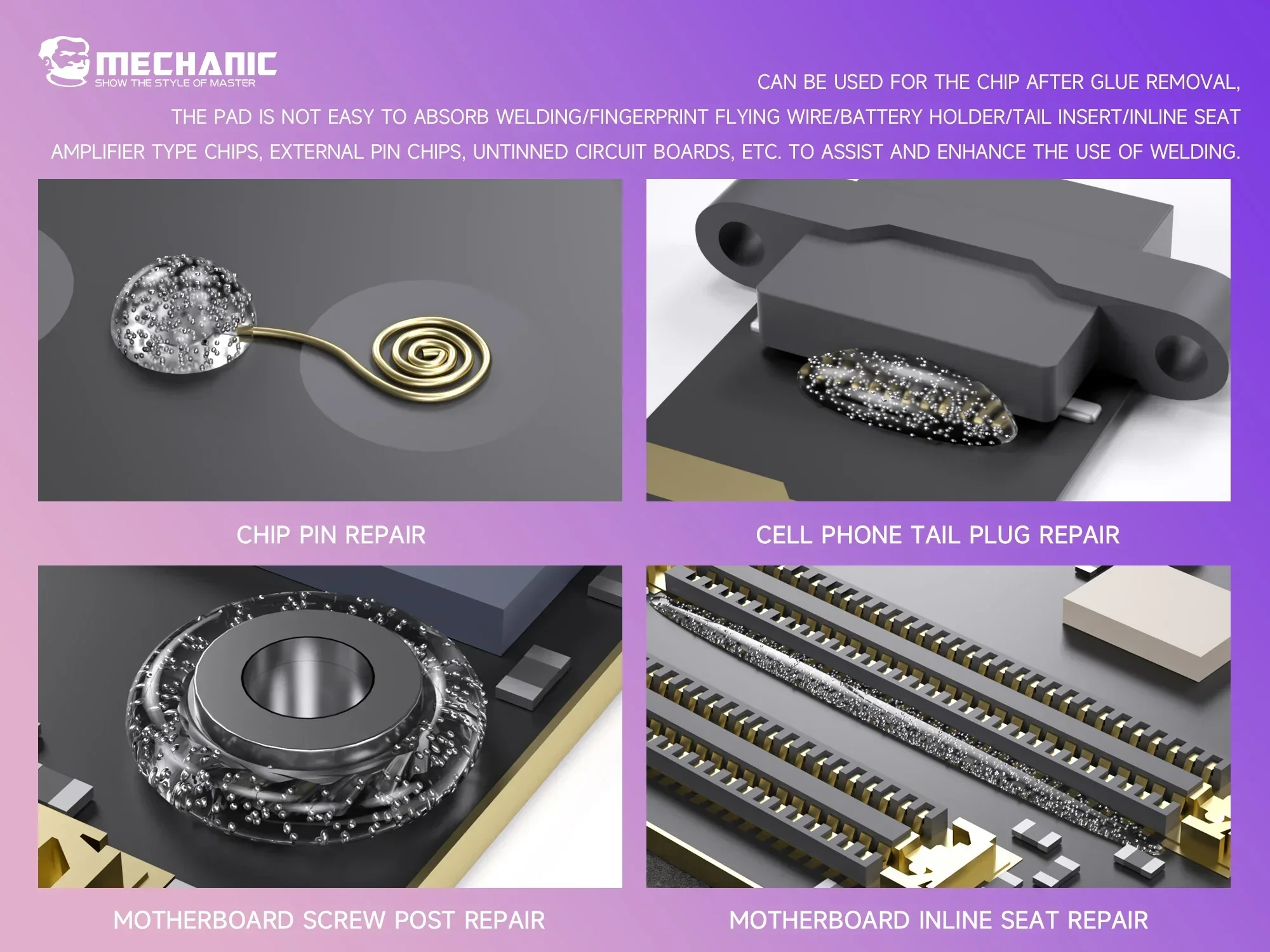 MECHANIC
SHOW THE STYLE OF MASTER

CAN BE USED FOR THE CHIP AFTER GLUE REMOVAL, THE PAD IS NOT EASY TO ABSORB WELDING/FINGERPRINT FLYING WIRE/BATTERY HOLDER/TAIL INSERT/INLINE SEAT AMPLIFIER TYPE CHIPS, EXTERNAL PIN CHIPS, UNTINNED CIRCUIT BOARDS, ETC. TO ASSIST AND ENHANCE THE USE OF WELDING.

CHIP PIN REPAIR

CELL PHONE TAIL PLUG REPAIR

MOTHERBOARD SCREW POST REPAIR

MOTHERBOARD INLINE SEAT REPAIR