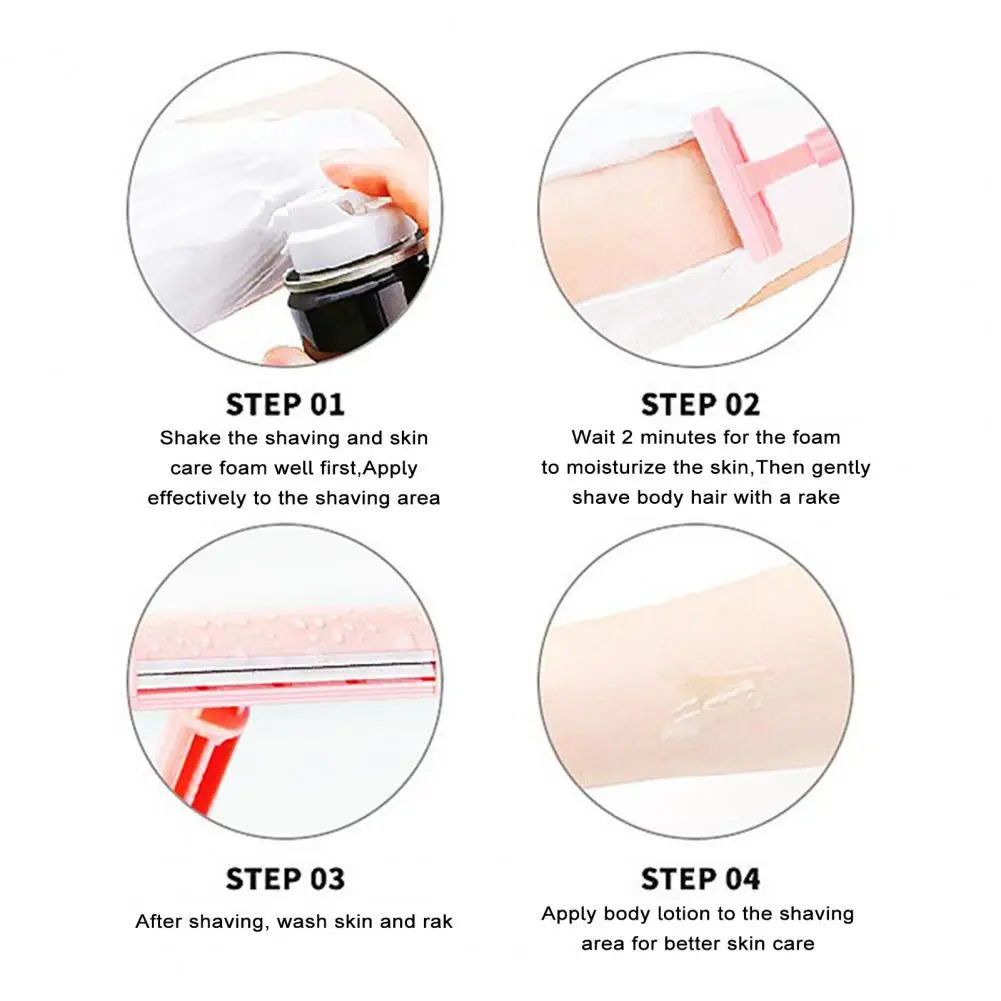 STEP 01
Shake the shaving and skin care foam well first,Apply effectively to the shaving area

STEP 02
Wait 2 minutes for the foam to moisturize the skin,Then gently shave body hair with a rake

STEP 03
After shaving, wash skin and rak

STEP 04
Apply body lotion to the shaving area for better skin care