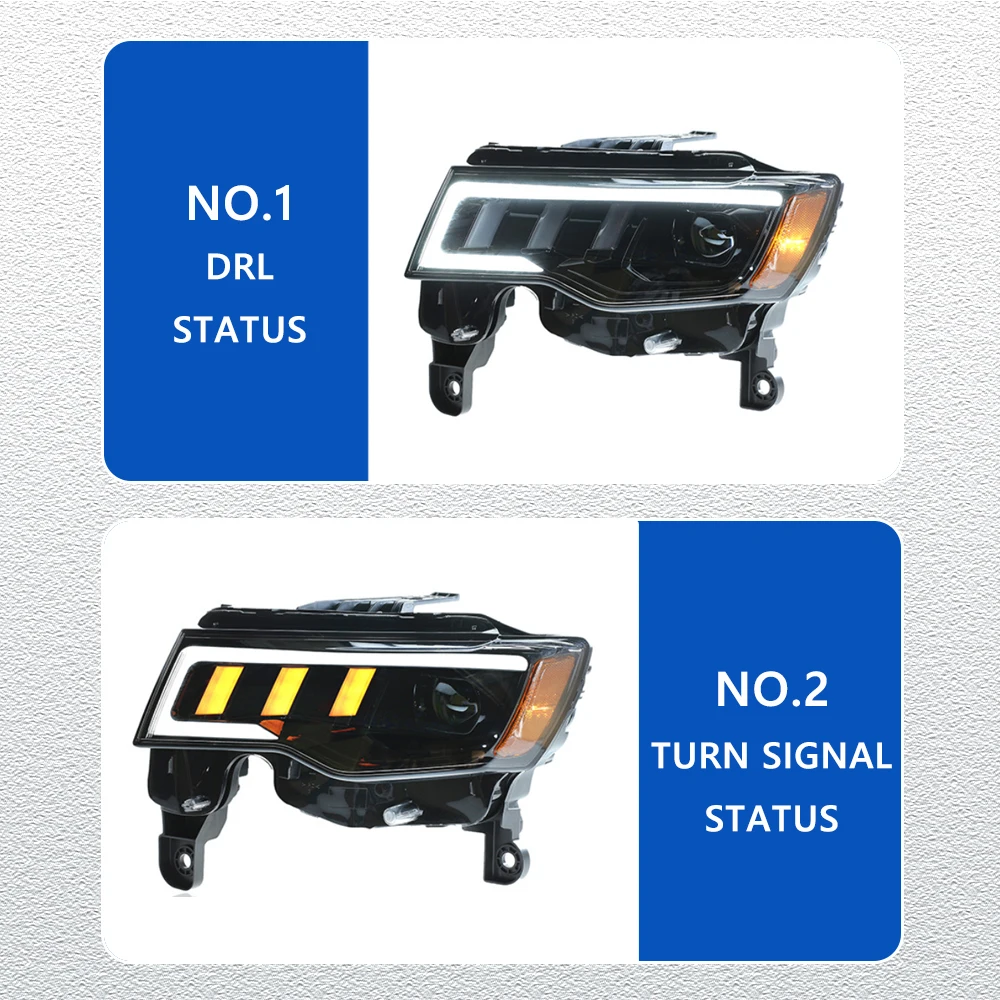 NO.1
DRL
STATUS

NO.2
TURN SIGNAL
STATUS