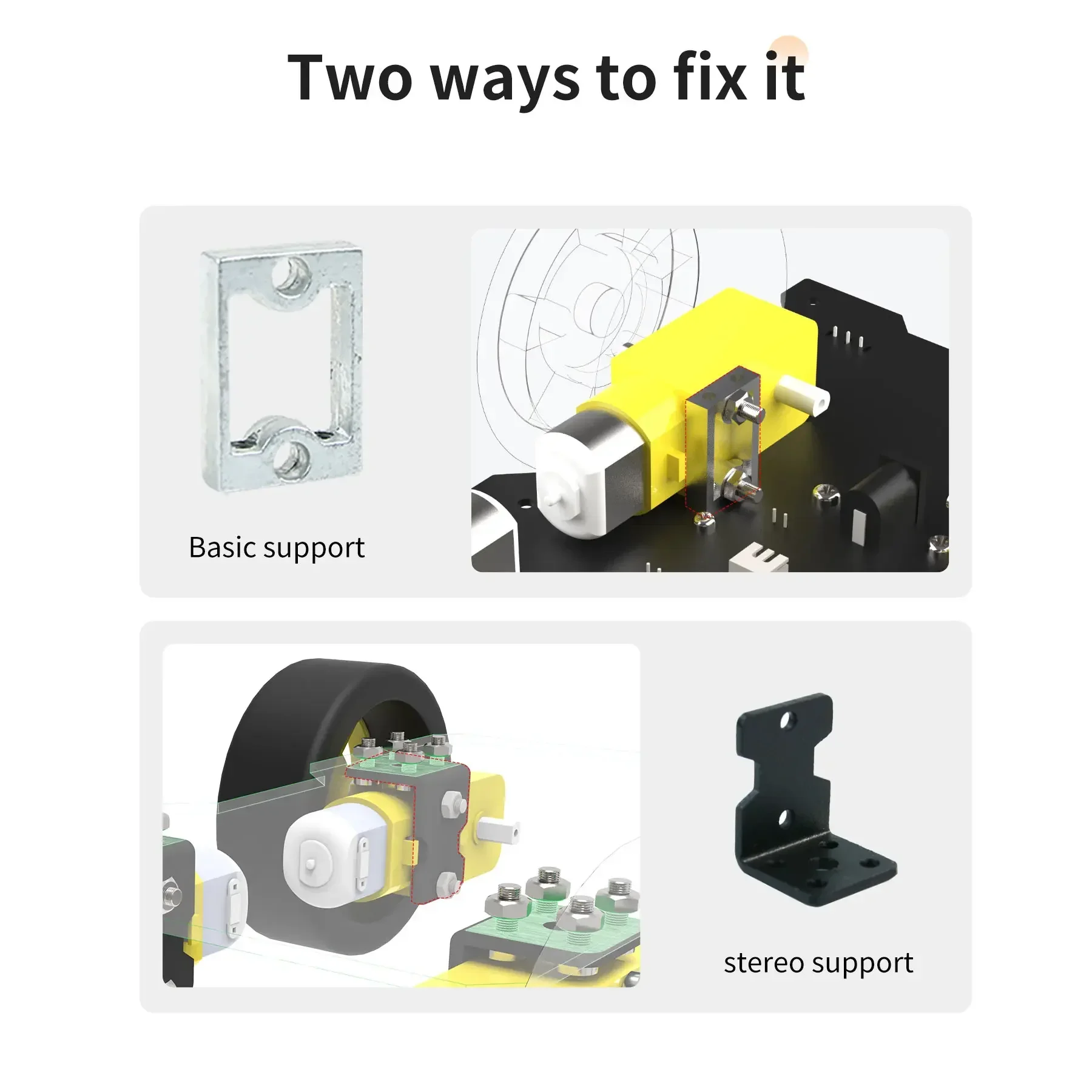 Two ways to fix it

Basic support

stereo support