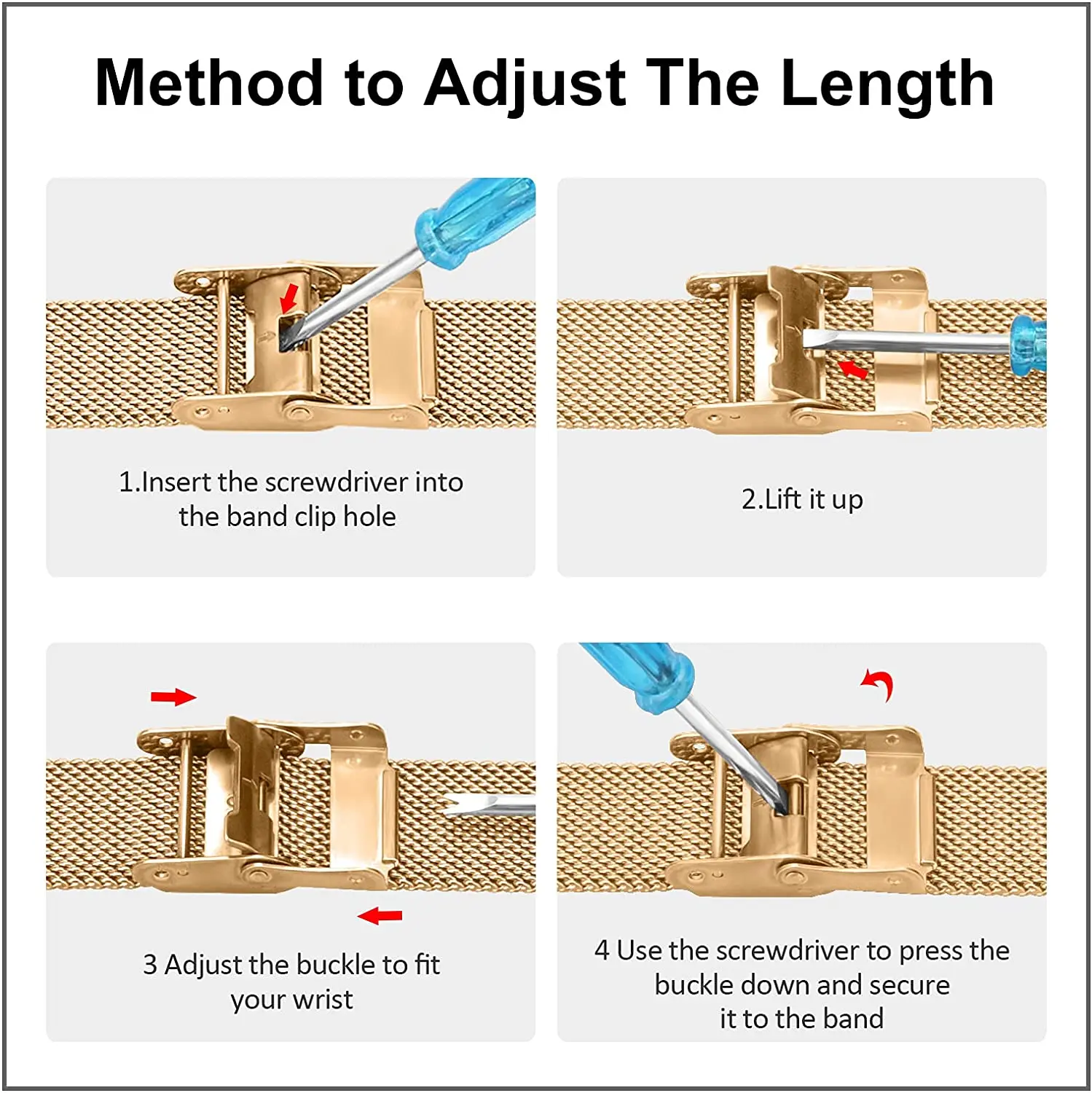 Method to Adjust The Length

1.Insert the screwdriver into the band clip hole

2.Lift it up

3 Adjust the buckle to fit your wrist

4 Use the screwdriver to press the buckle down and secure it to the band