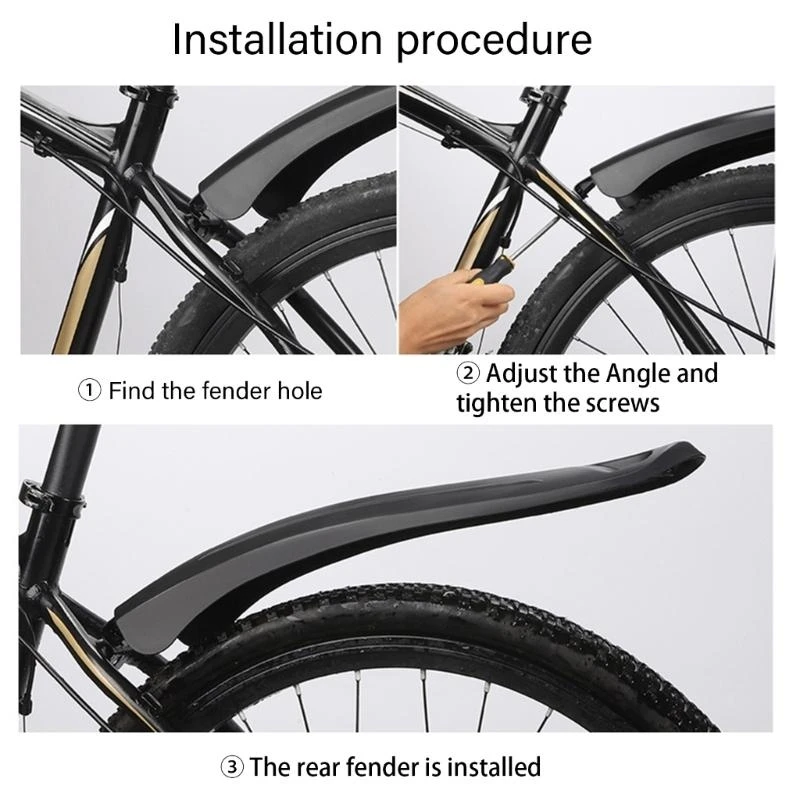 Installation procedure

① Find the fender hole

② Adjust the Angle and tighten the screws

③ The rear fender is installed