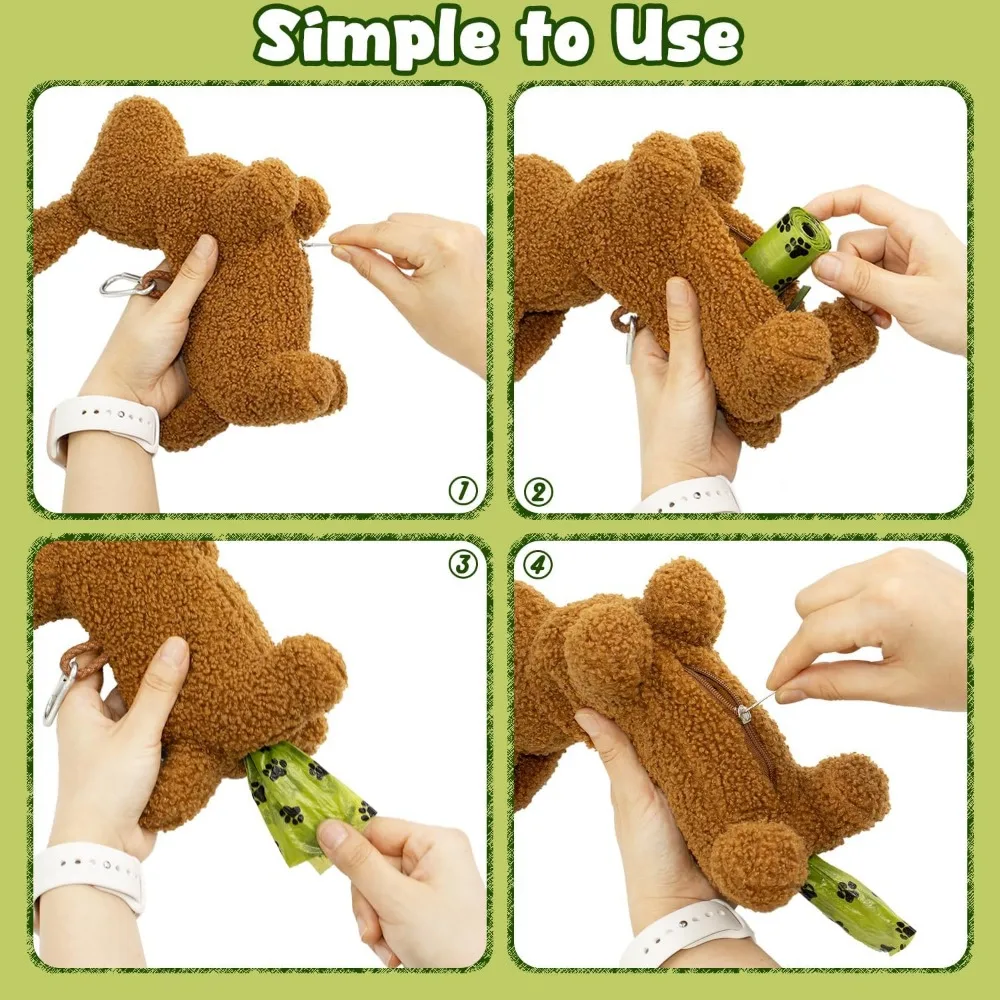 Simple to Use

①

②

③

④