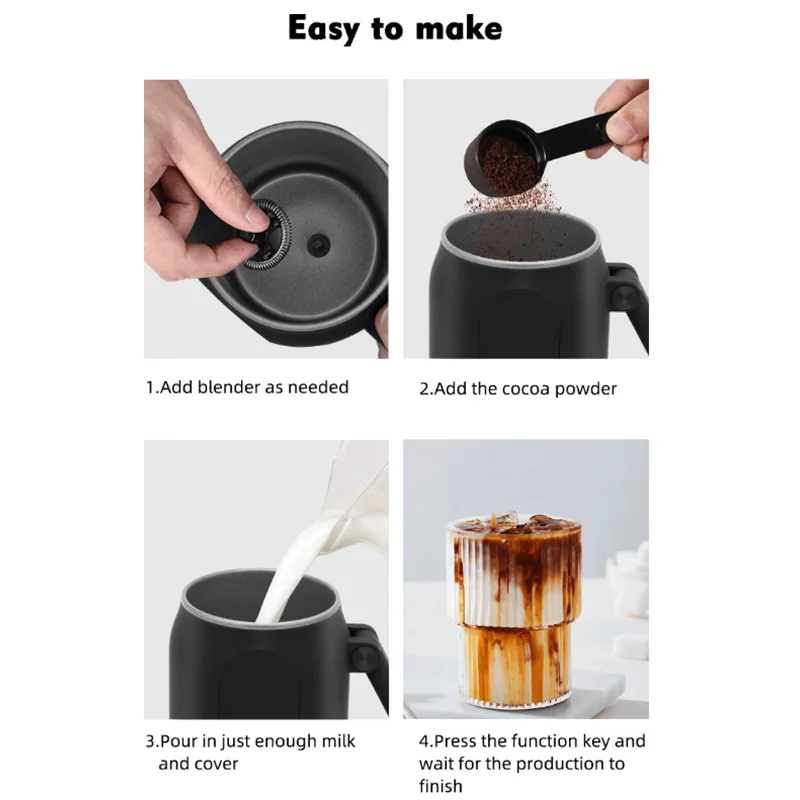 Easy to make

1.Add blender as needed

2.Add the cocoa powder

3.Pour in just enough milk and cover

4.Press the function key and wait for the production to finish