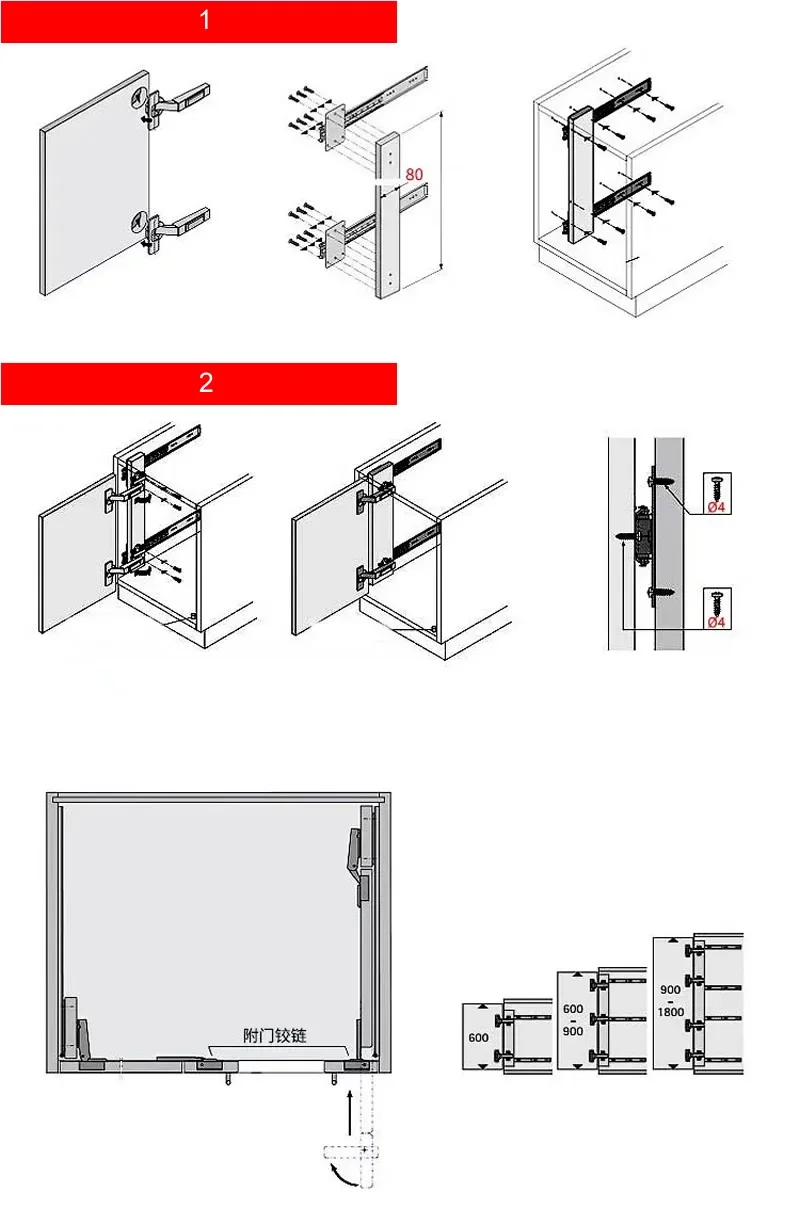 1

80

2

Ø4

Ø4

附门铰链

600

600
-
900

900
-
1800