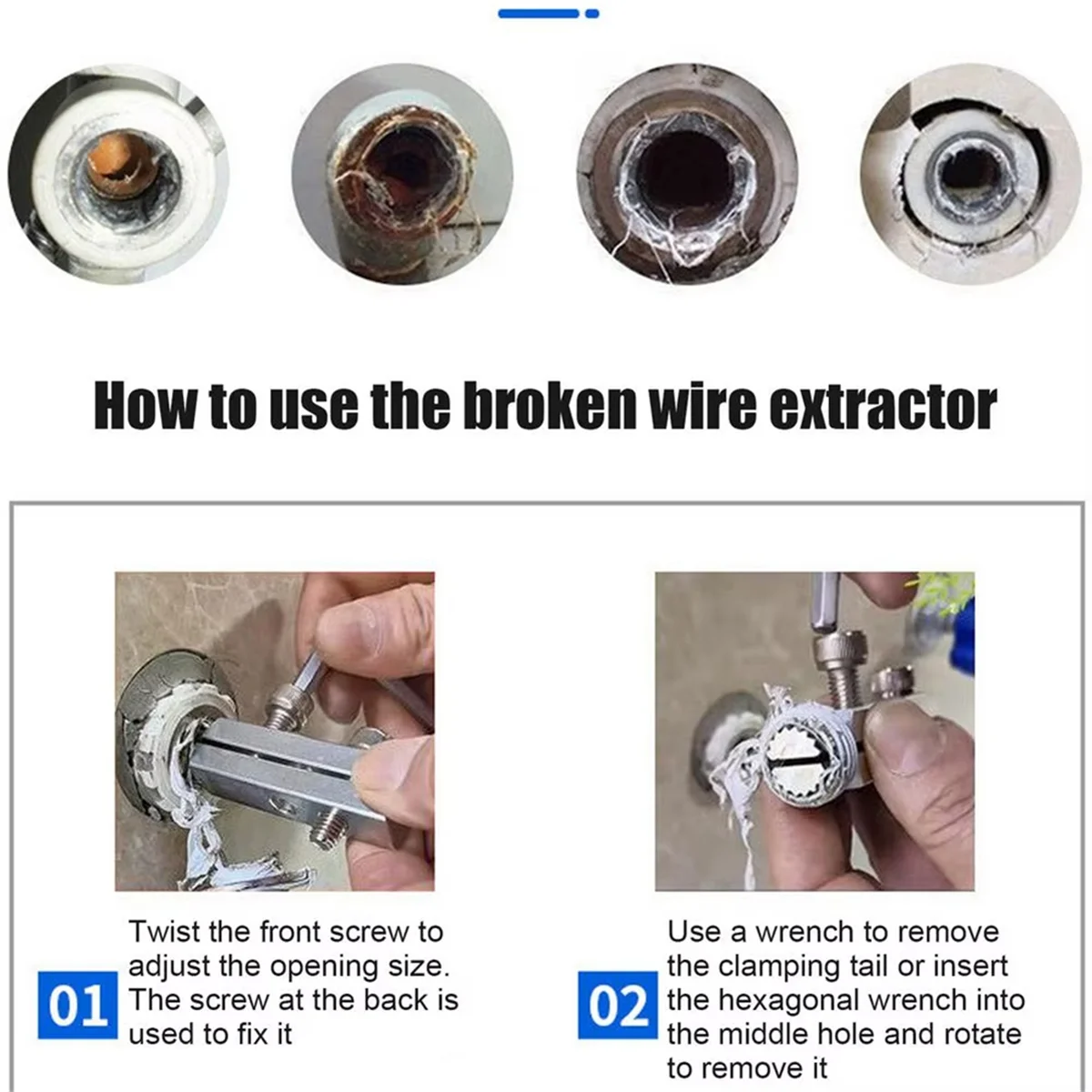 How to use the broken wire extractor

01 Twist the front screw to adjust the opening size. The screw at the back is used to fix it

02 Use a wrench to remove the clamping tail or insert the hexagonal wrench into the middle hole and rotate to remove it