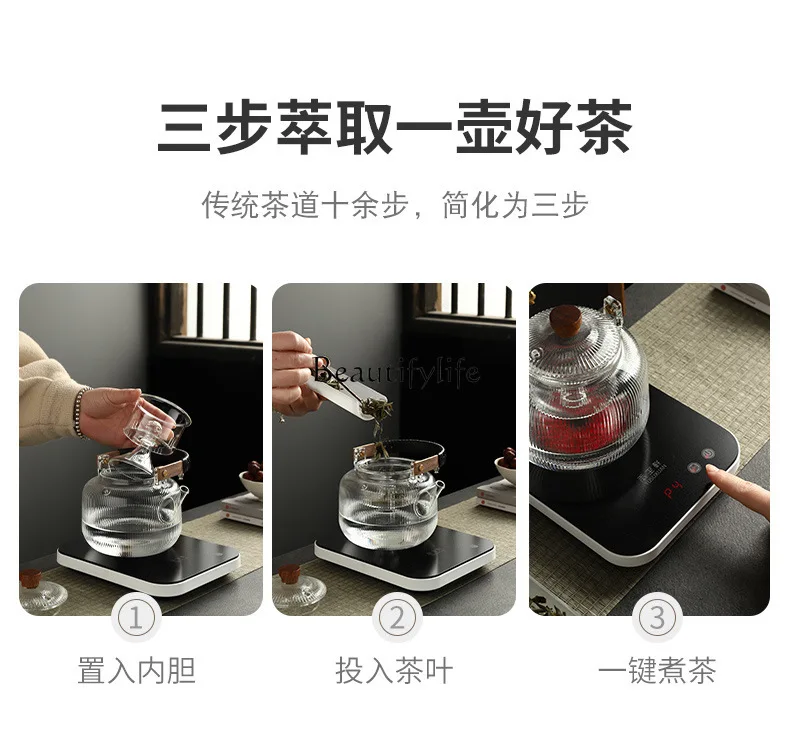 三步萃取一壶好茶

传统茶道十余步，简化为三步

Beautifylife

P4

①

置入内胆

②

投入茶叶

③

一键煮茶