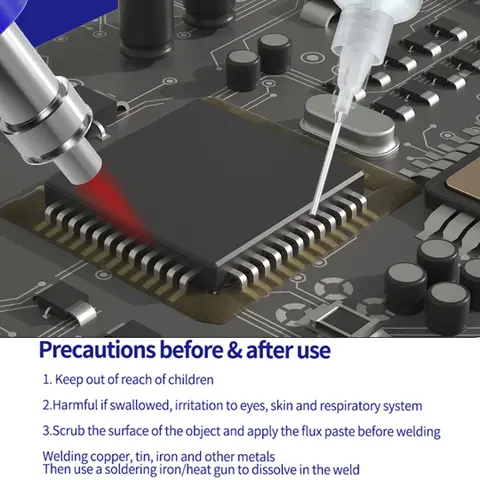 Precautions before & after use

1. Keep out of reach of children

2.Harmful if swallowed, irritation to eyes, skin and respiratory system

3.Scrub the surface of the object and apply the flux paste before welding

Welding copper, tin, iron and other metals
Then use a soldering iron/heat gun to dissolve in the weld