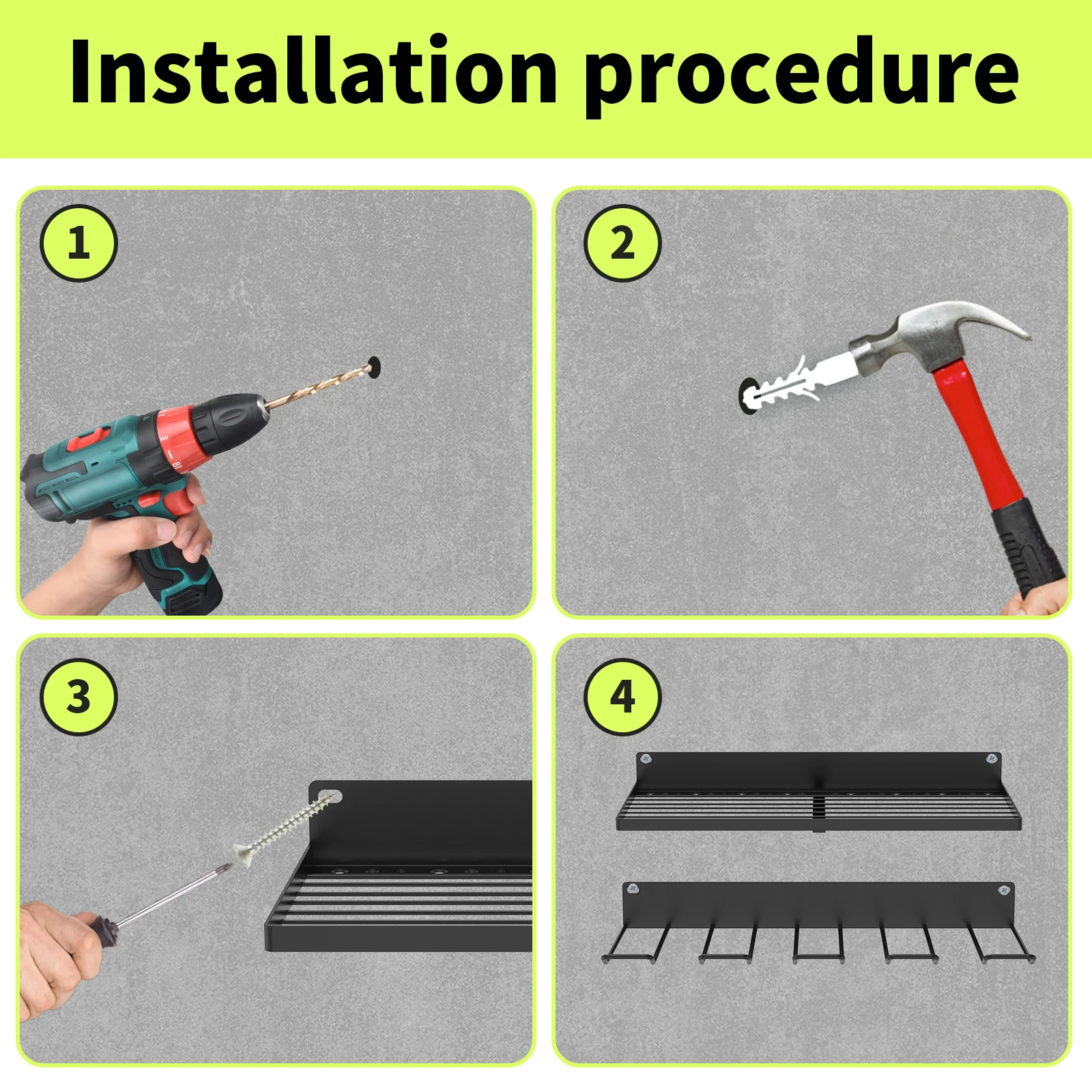 Installation procedure

1

2

3

4