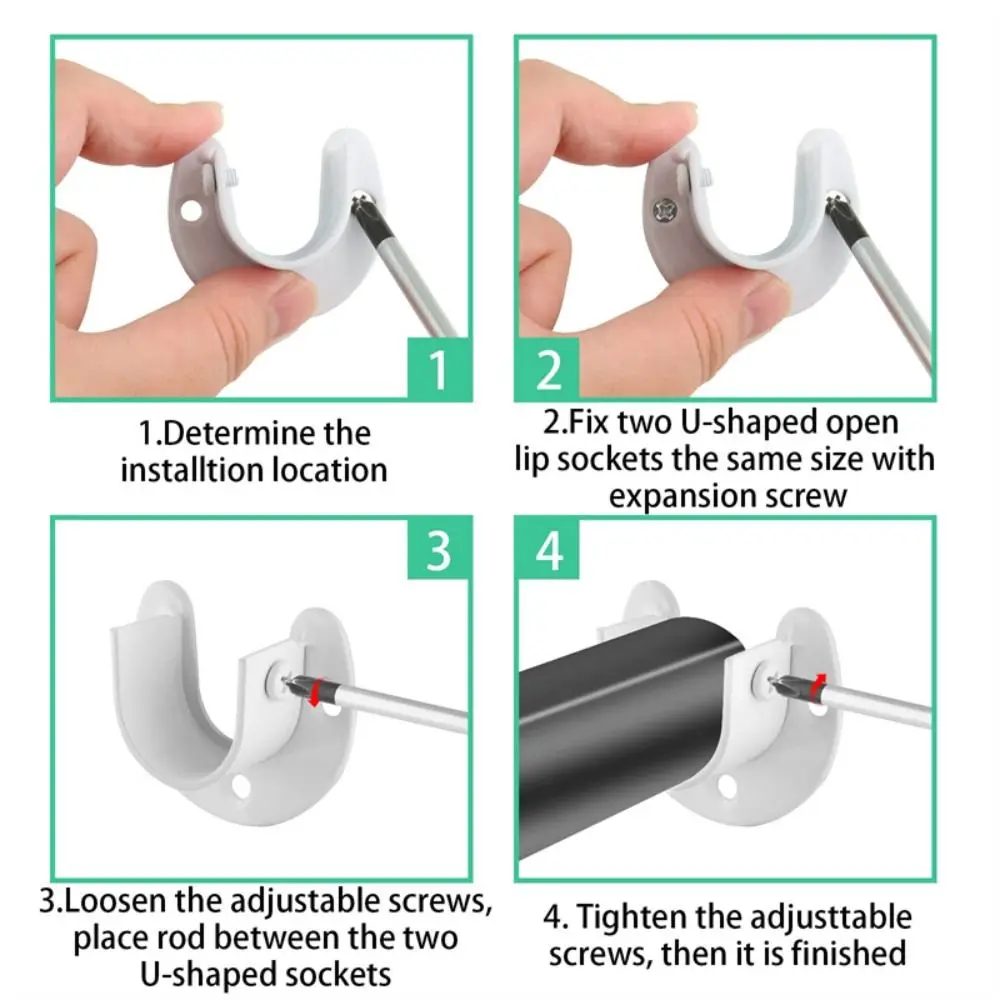 1

1.Determine the installtion location

2

2.Fix two U-shaped open lip sockets the same size with expansion screw

3

3.Loosen the adjustable screws, place rod between the two U-shaped sockets

4

4. Tighten the adjusttable screws, then it is finished