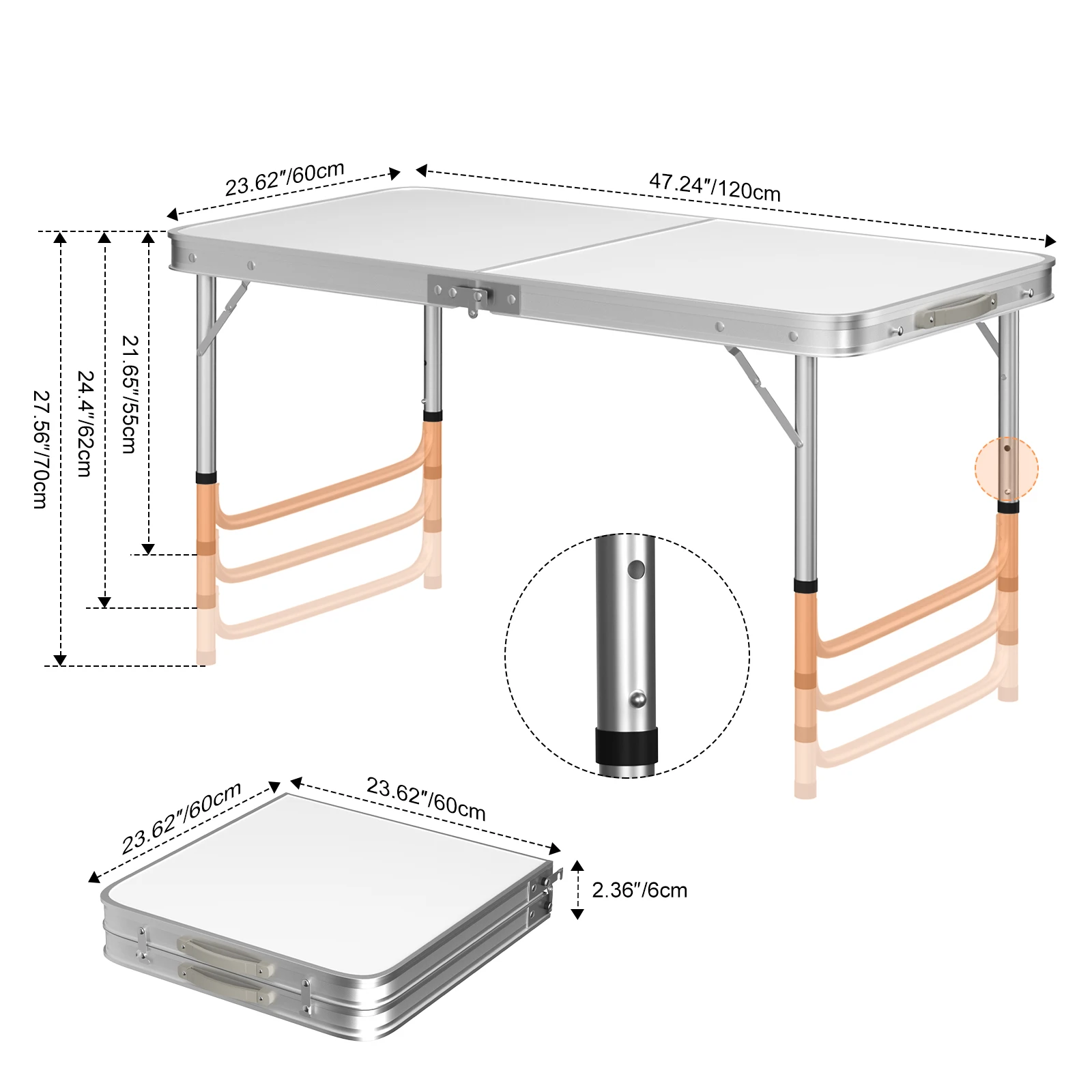 23.62″/60cm

47.24″/120cm

27.56″/70cm

24.4″/62cm

21.65″/55cm

23.62″/60cm

23.62″/60cm

2.36″/6cm