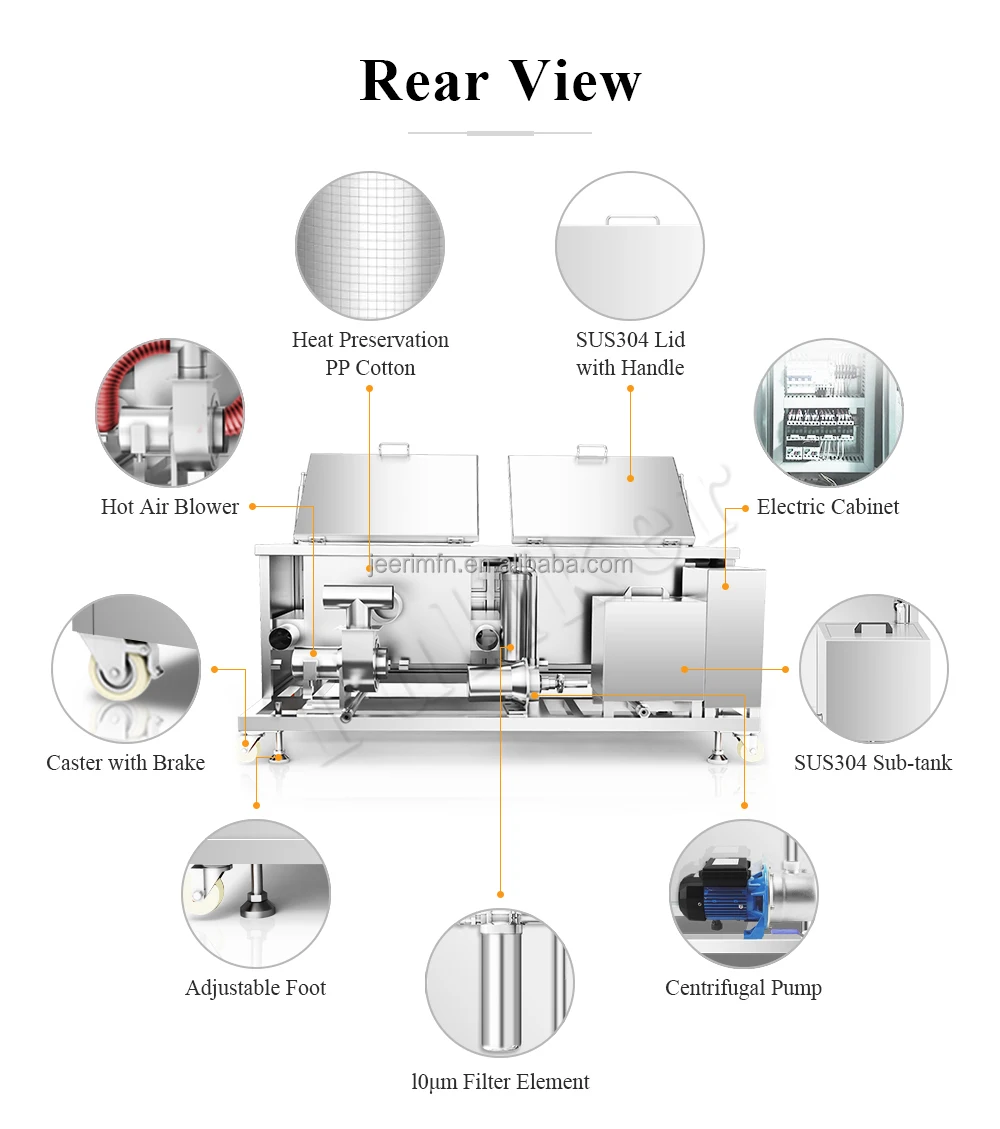 Rear View

Heat Preservation PP Cotton

SUS304 Lid with Handle

Hot Air Blower

Electric Cabinet

jeerimfn.en.alibaba.com

Caster with Brake

SUS304 Sub-tank

Adjustable Foot

Centrifugal Pump

10μm Filter Element