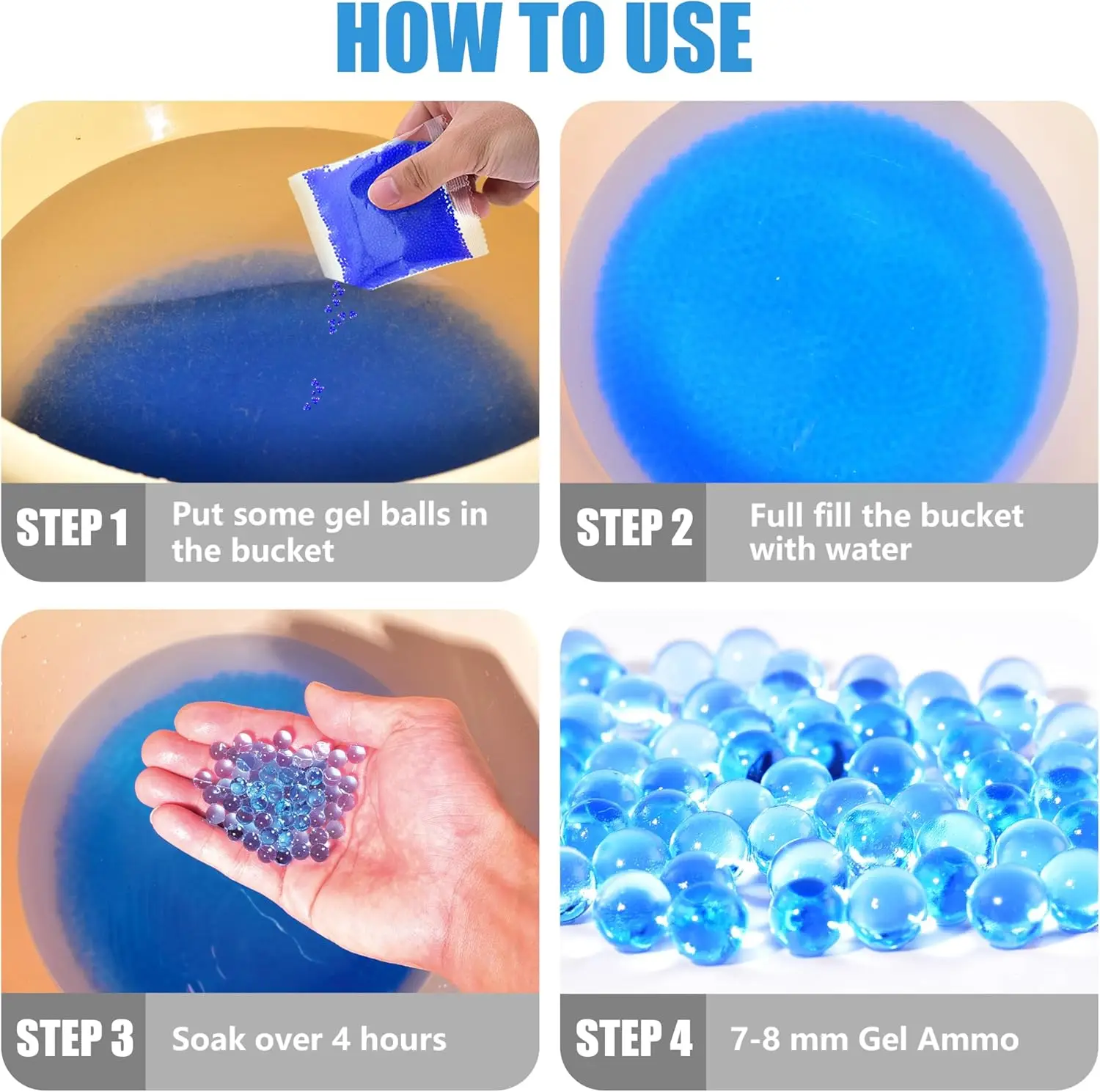 HOW TO USE

STEP 1 Put some gel balls in the bucket

STEP 2 Full fill the bucket with water

STEP 3 Soak over 4 hours

STEP 4 7-8 mm Gel Ammo