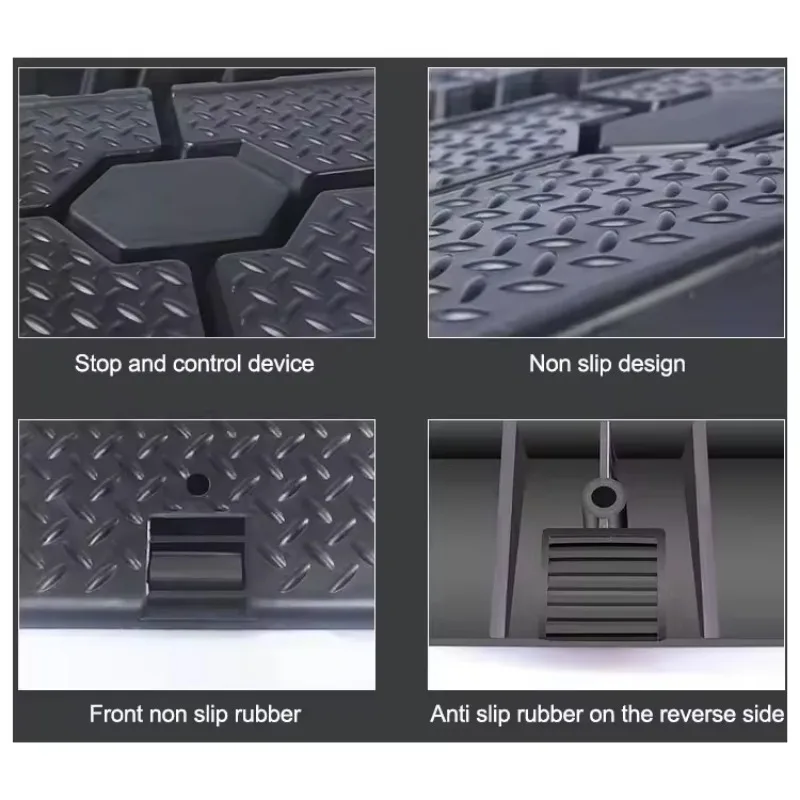 Stop and control device

Non slip design

Front non slip rubber

Anti slip rubber on the reverse side