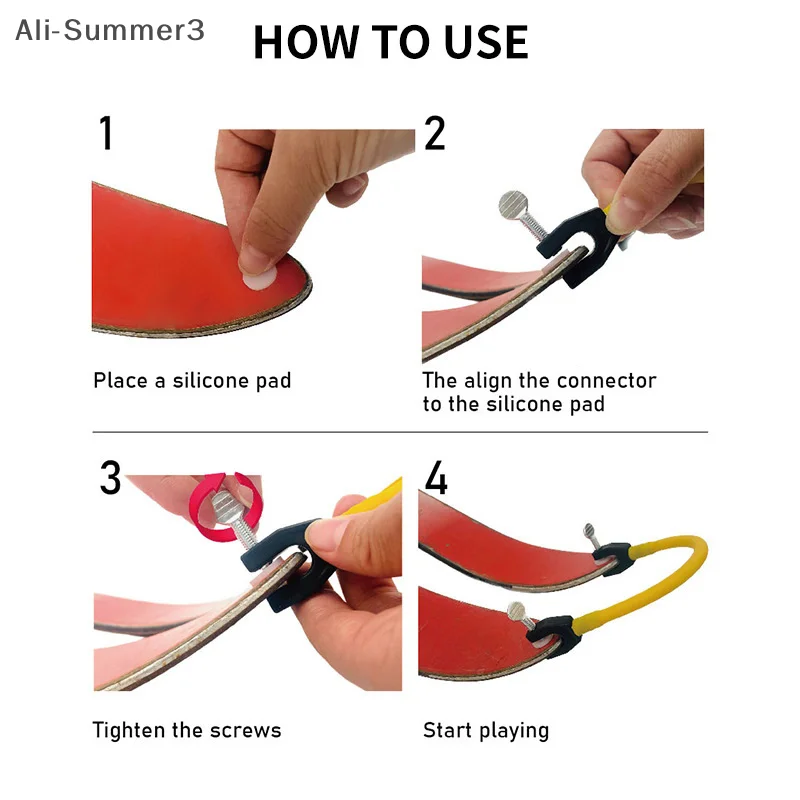 Ali-Summer3

HOW TO USE

1

Place a silicone pad

2

The align the connector to the silicone pad

3

Tighten the screws

4

Start playing